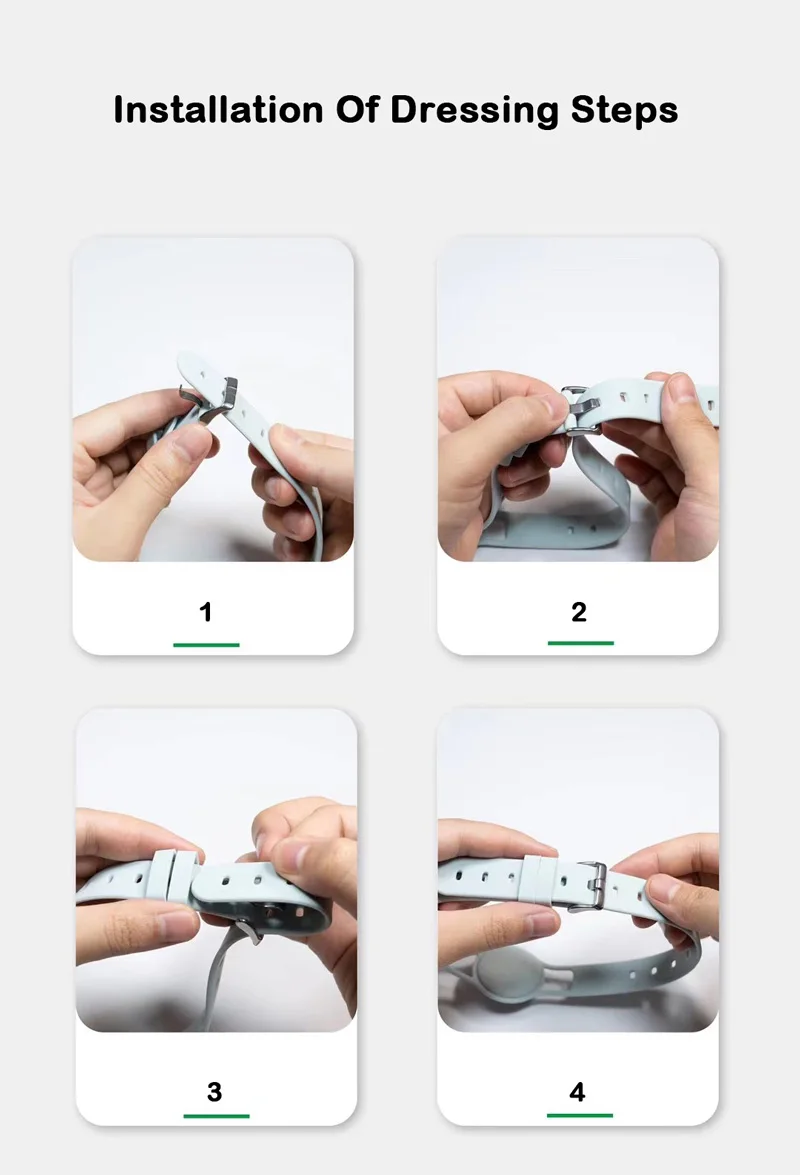 Installation Of Dressing Steps

1

2

3

4