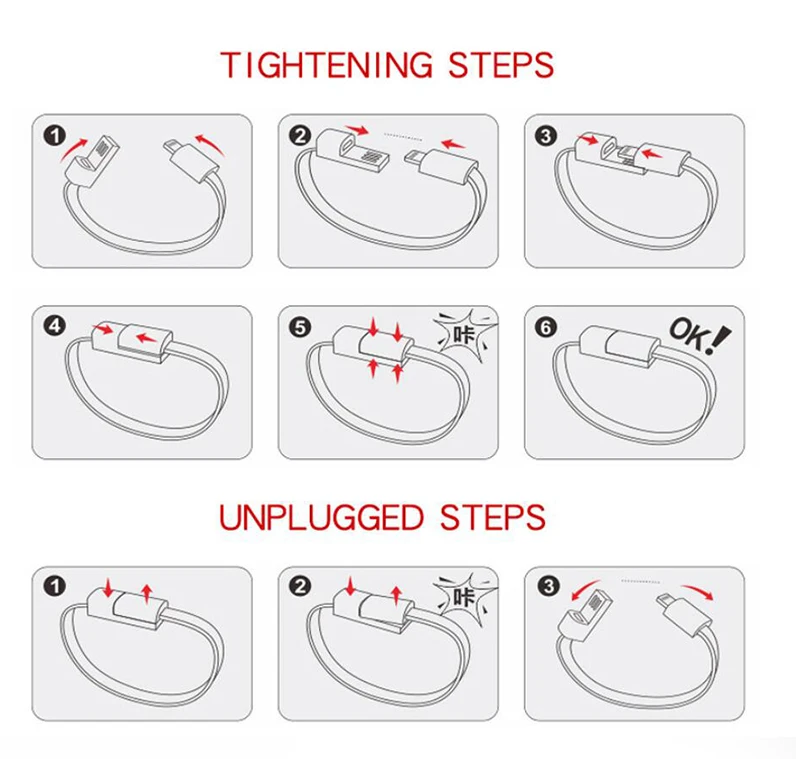 TIGHTENING STEPS

1

2

3

4

5 咔

6 OK!

UNPLUGGED STEPS

1

2 咔

3