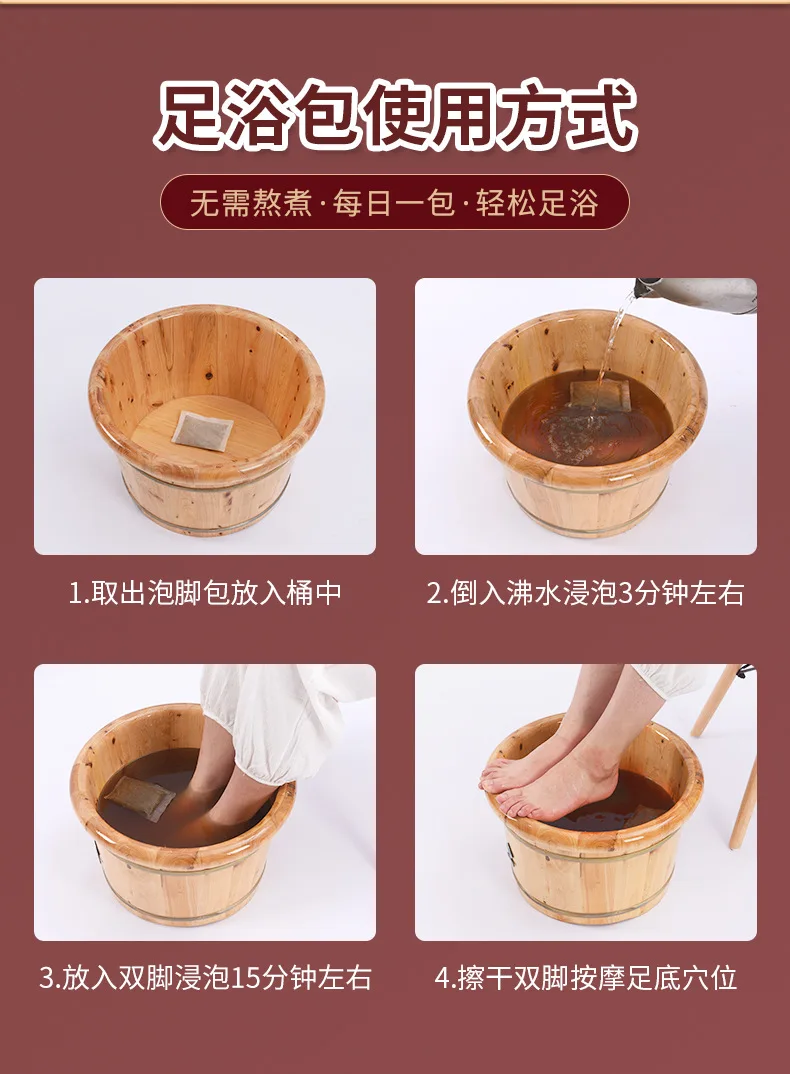 足浴包使用方式

无需熬煮·每日一包·轻松足浴

1.取出泡脚包放入桶中

2.倒入沸水浸泡3分钟左右

3.放入双脚浸泡15分钟左右

4.擦干双脚按摩足底穴位