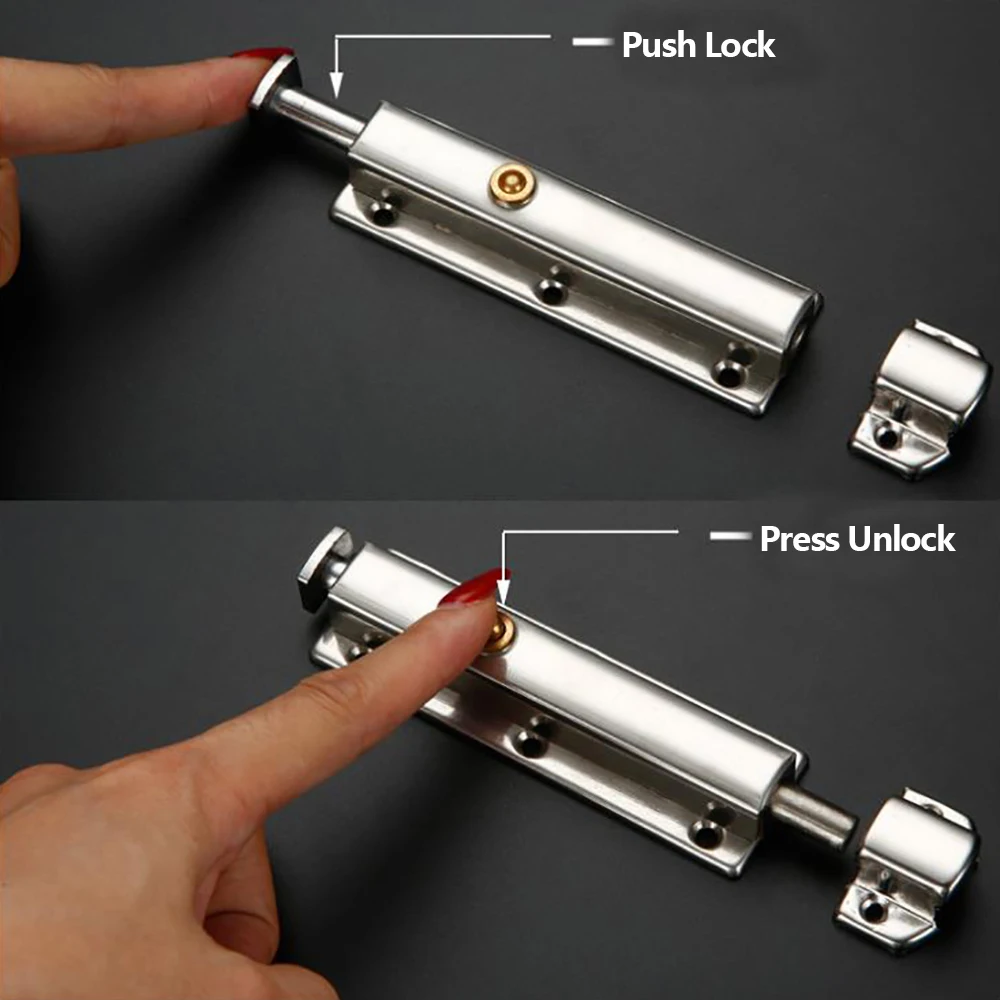 Push Lock

Press Unlock