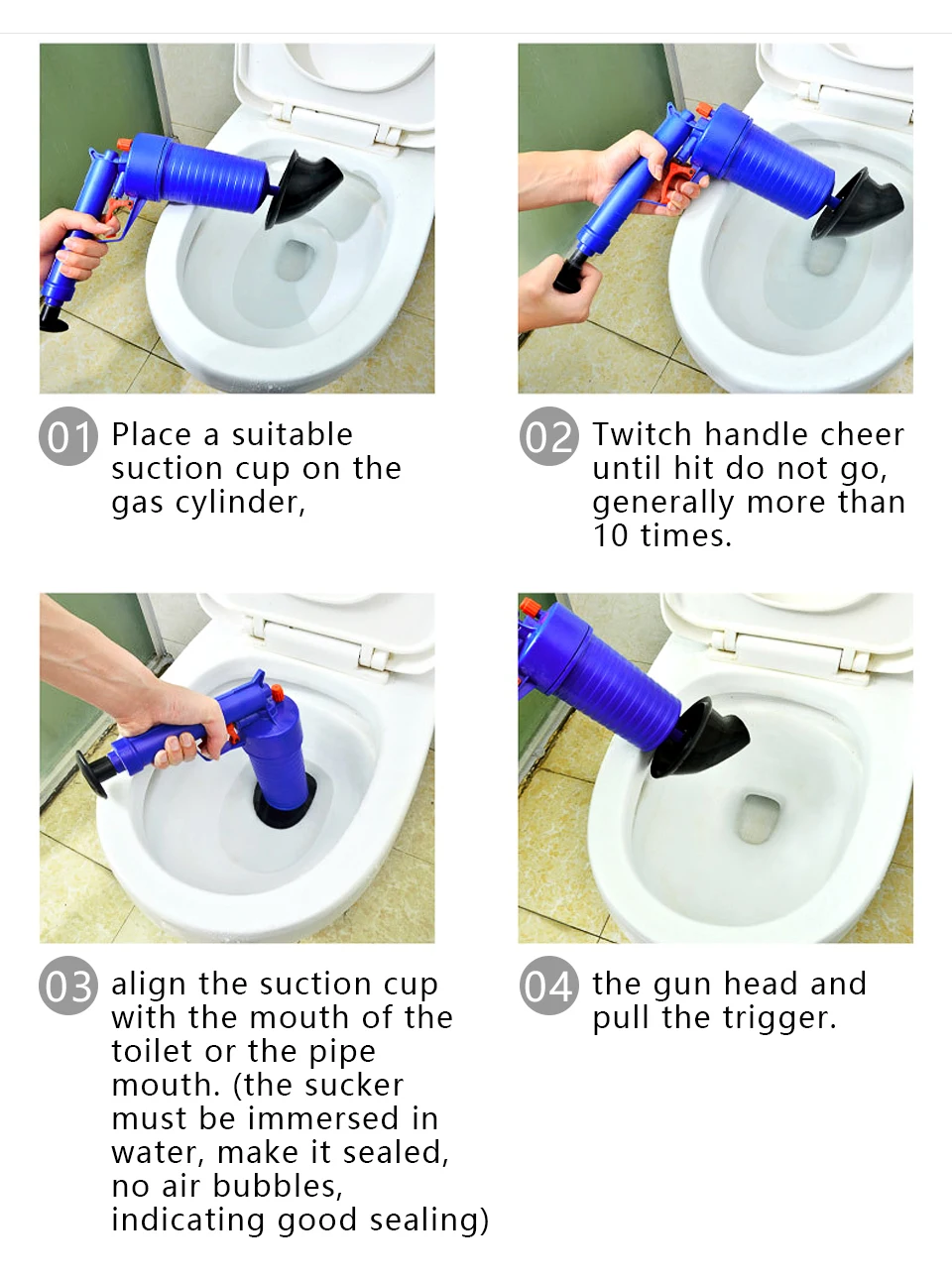 01 Place a suitable suction cup on the gas cylinder,

02 Twitch handle cheer until hit do not go, generally more than 10 times.

03 align the suction cup with the mouth of the toilet or the pipe mouth. (the sucker must be immersed in water, make it sealed, no air bubbles, indicating good sealing)

04 the gun head and pull the trigger.