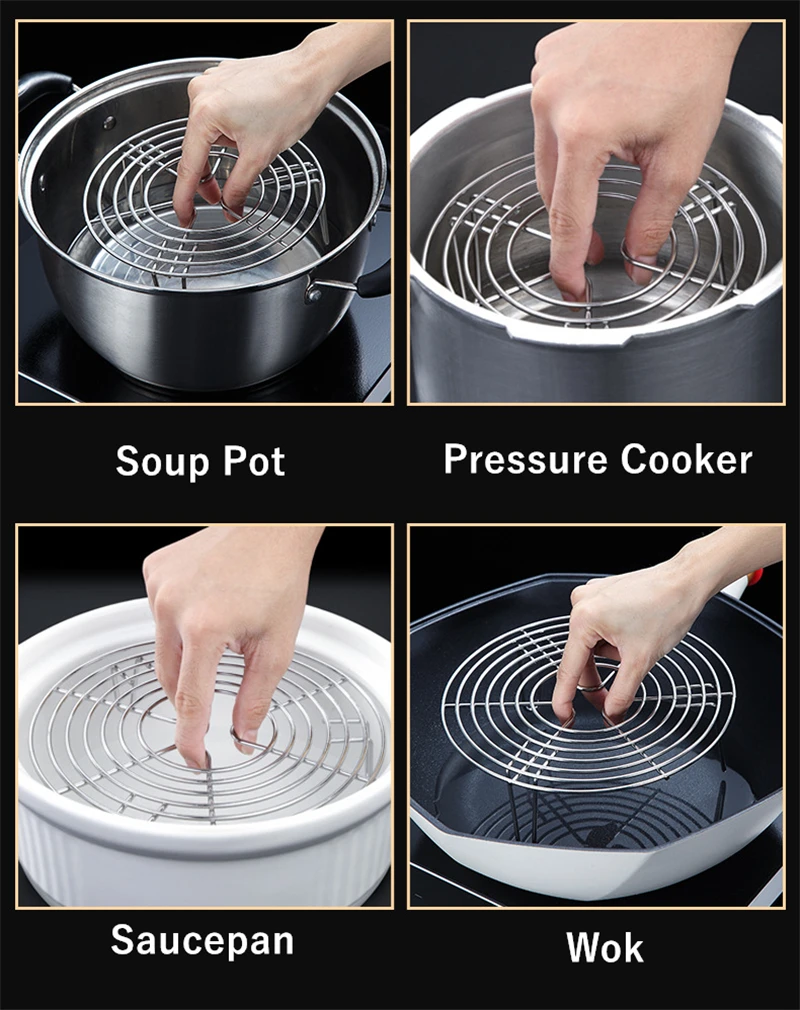 Soup Pot

Pressure Cooker

Saucepan

Wok