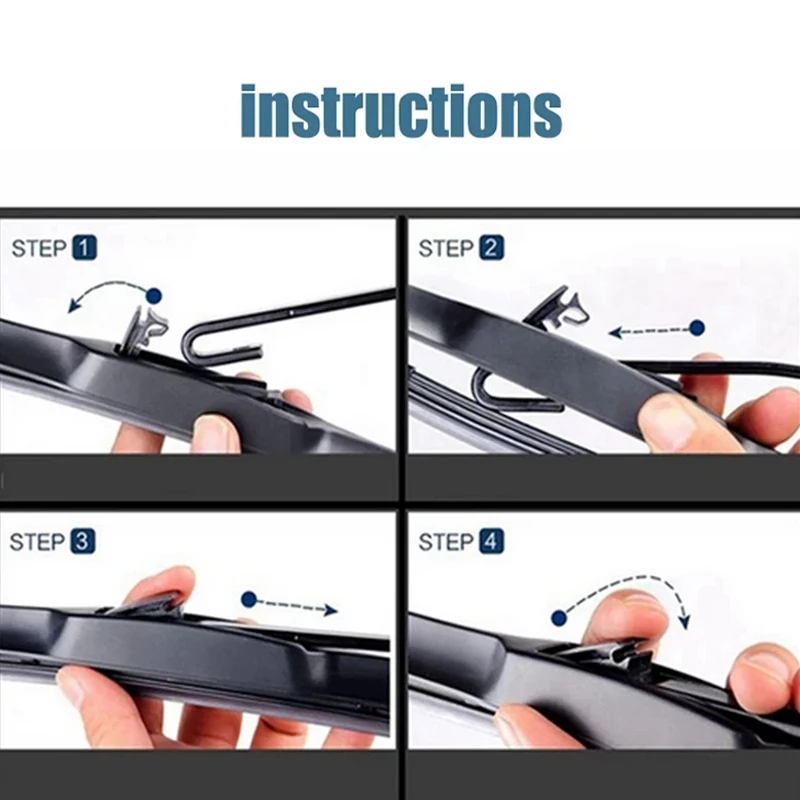 instructions

STEP 1

STEP 2

STEP 3

STEP 4