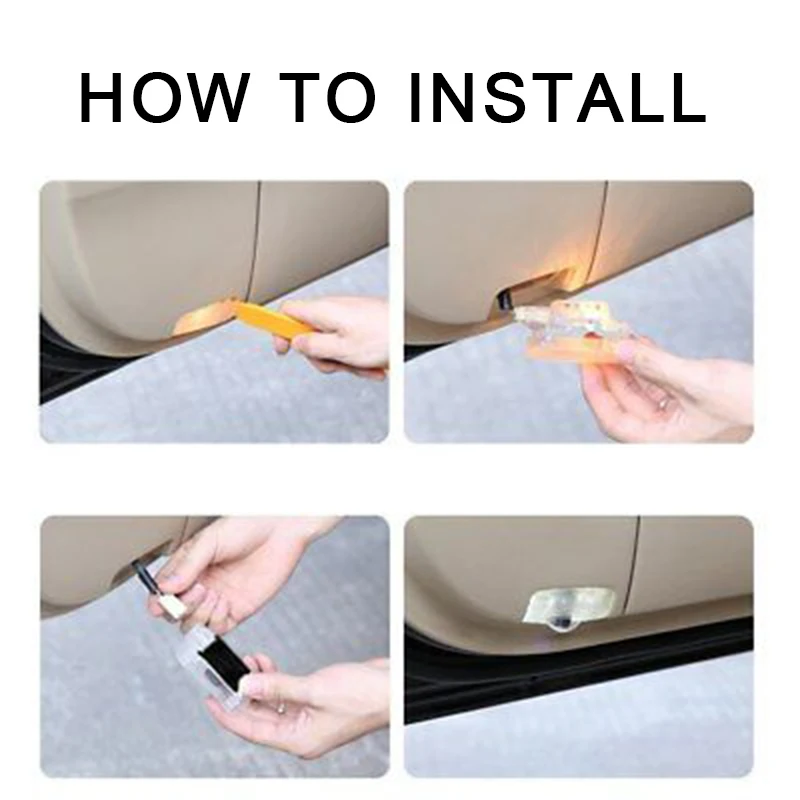 HOW TO INSTALL