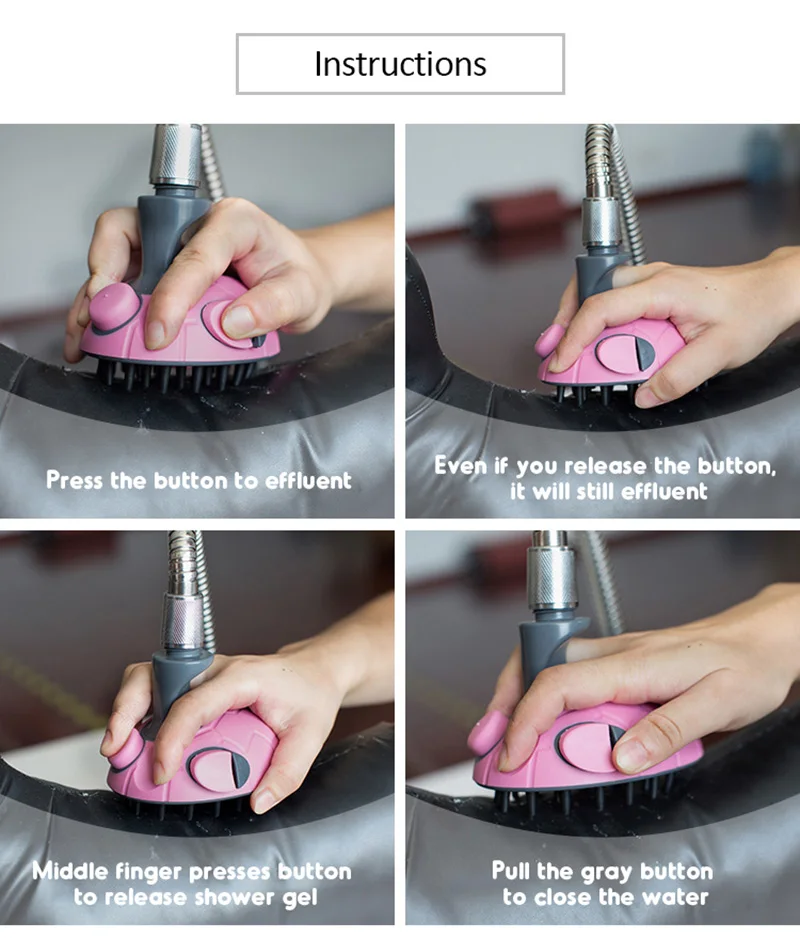 Instructions

Press the button to effluent

Even if you release the button, it will still effluent

Middle finger presses button to release shower gel

Pull the gray button to close the water