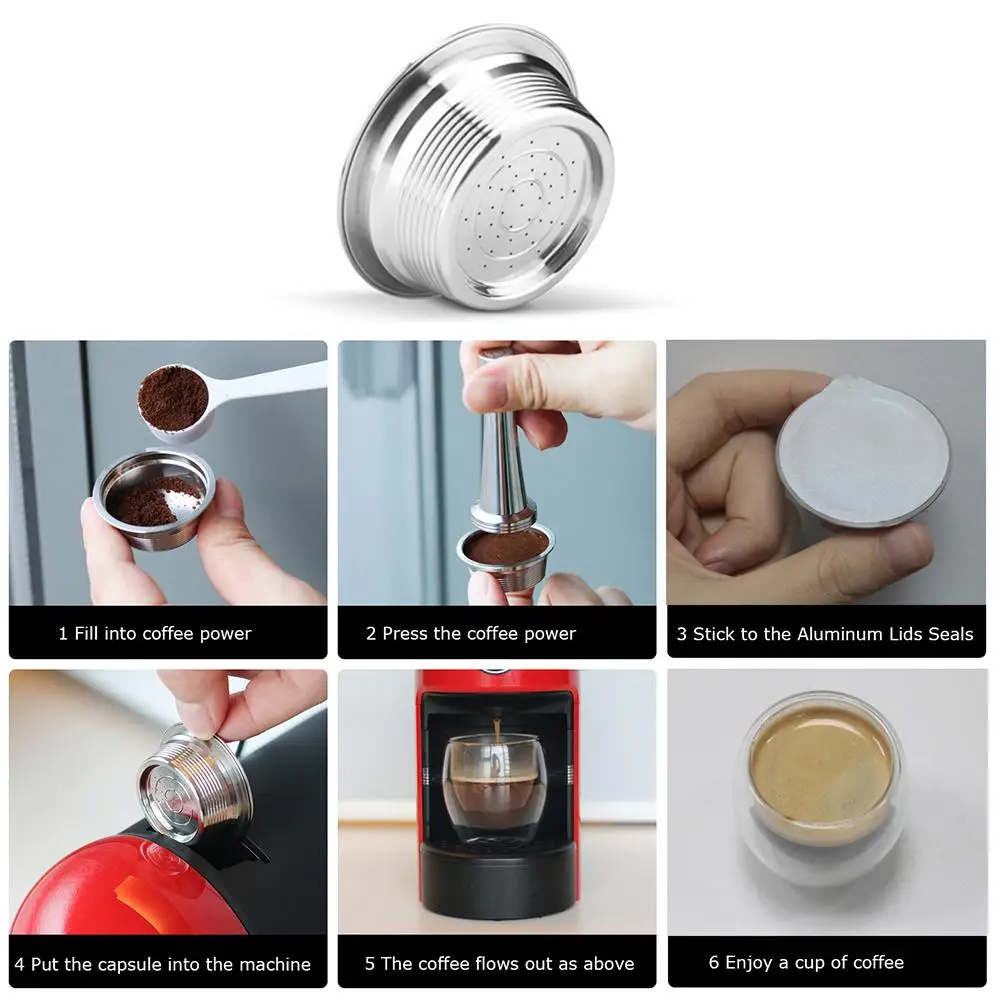 1 Fill into coffee power

2 Press the coffee power

3 Stick to the Aluminum Lids Seals

4 Put the capsule into the machine

5 The coffee flows out as above

6 Enjoy a cup of coffee