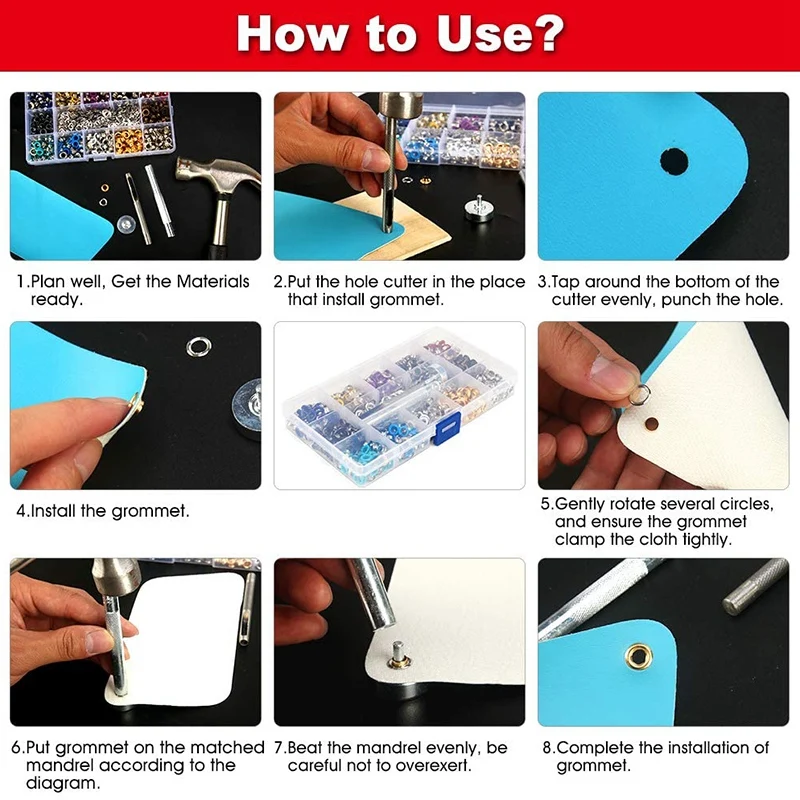 How to Use?

1.Plan well, Get the Materials ready.

2.Put the hole cutter in the place that install grommet.

3.Tap around the bottom of the cutter evenly, punch the hole.

4.Install the grommet.

5.Gently rotate several circles, and ensure the grommet clamp the cloth tightly.

6.Put grommet on the matched mandrel according to the diagram.

7.Beat the mandrel evenly, be careful not to overexert.

8.Complete the installation of grommet.