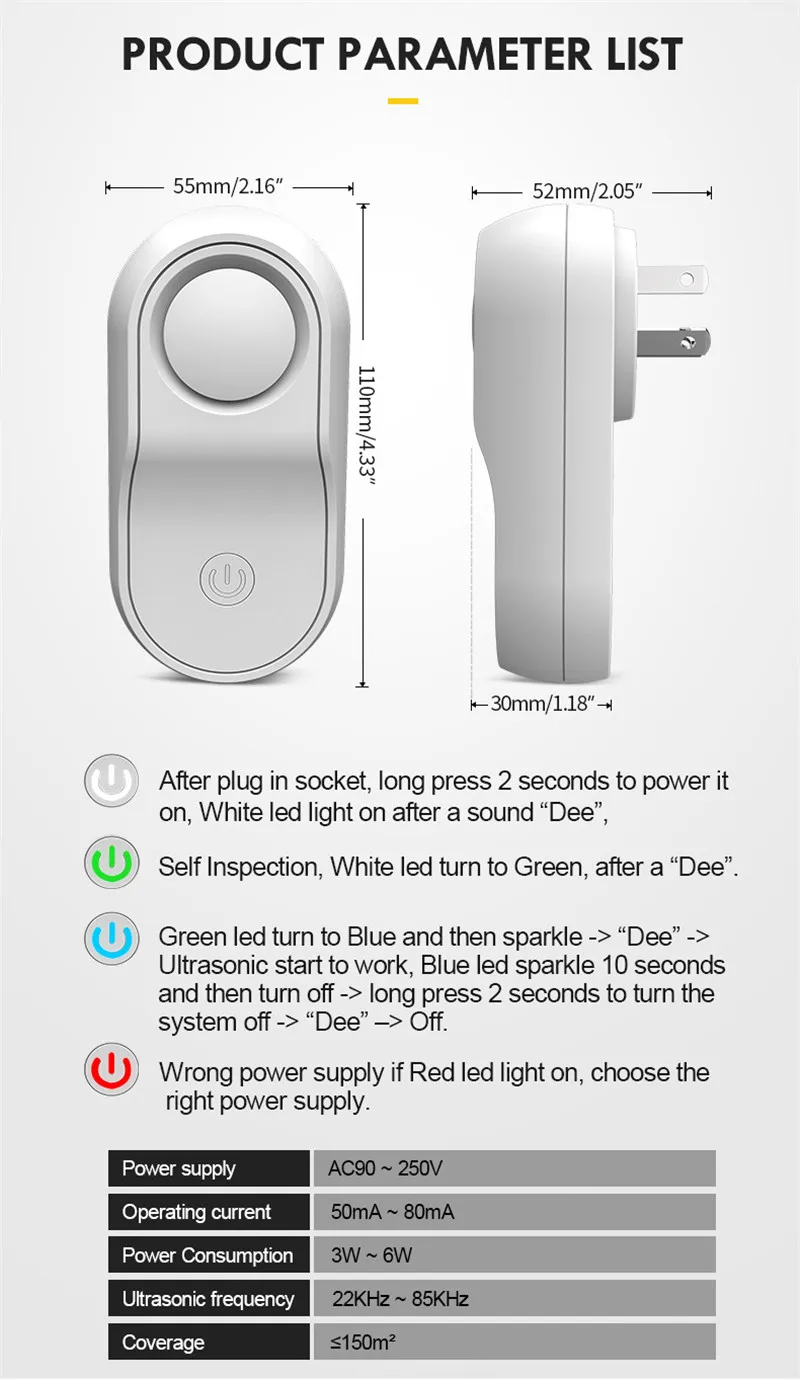 PRODUCT PARAMETER LIST

55mm/2.16″

52mm/2.05″

110mm/4.33″

30mm/1.18″

After plug in socket, long press 2 seconds to power it on, White led light on after a sound “Dee”,

Self Inspection, White led turn to Green, after a “Dee”.

Green led turn to Blue and then sparkle -> “Dee” -> Ultrasonic start to work, Blue led sparkle 10 seconds and then turn off -> long press 2 seconds to turn the system off -> “Dee” –> Off.

Wrong power supply if Red led light on, choose the right power supply.

| Power supply | AC90 ~ 250V |
|---|---|
| Operating current | 50mA ~ 80mA |
| Power Consumption | 3W ~ 6W |
| Ultrasonic frequency | 22KHz ~ 85KHz |
| Coverage | ≤150m² |