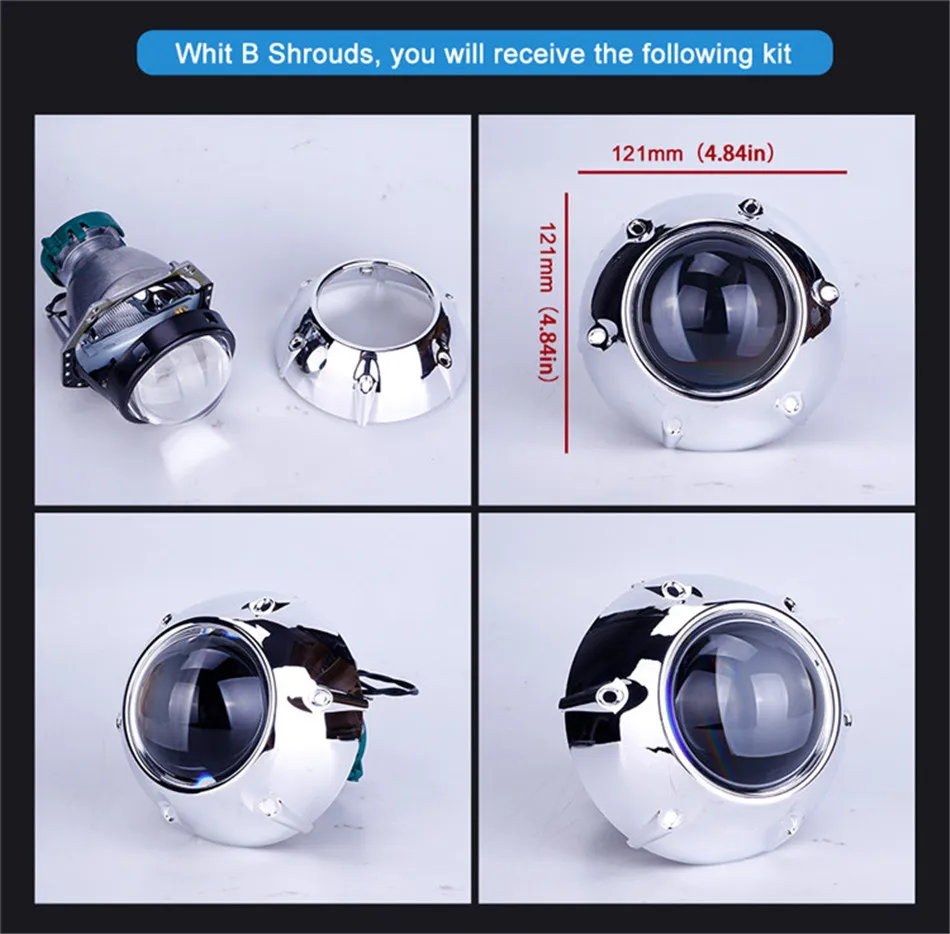 Whit B Shrouds, you will receive the following kit

121mm（4.84in）

121mm（4.84in）