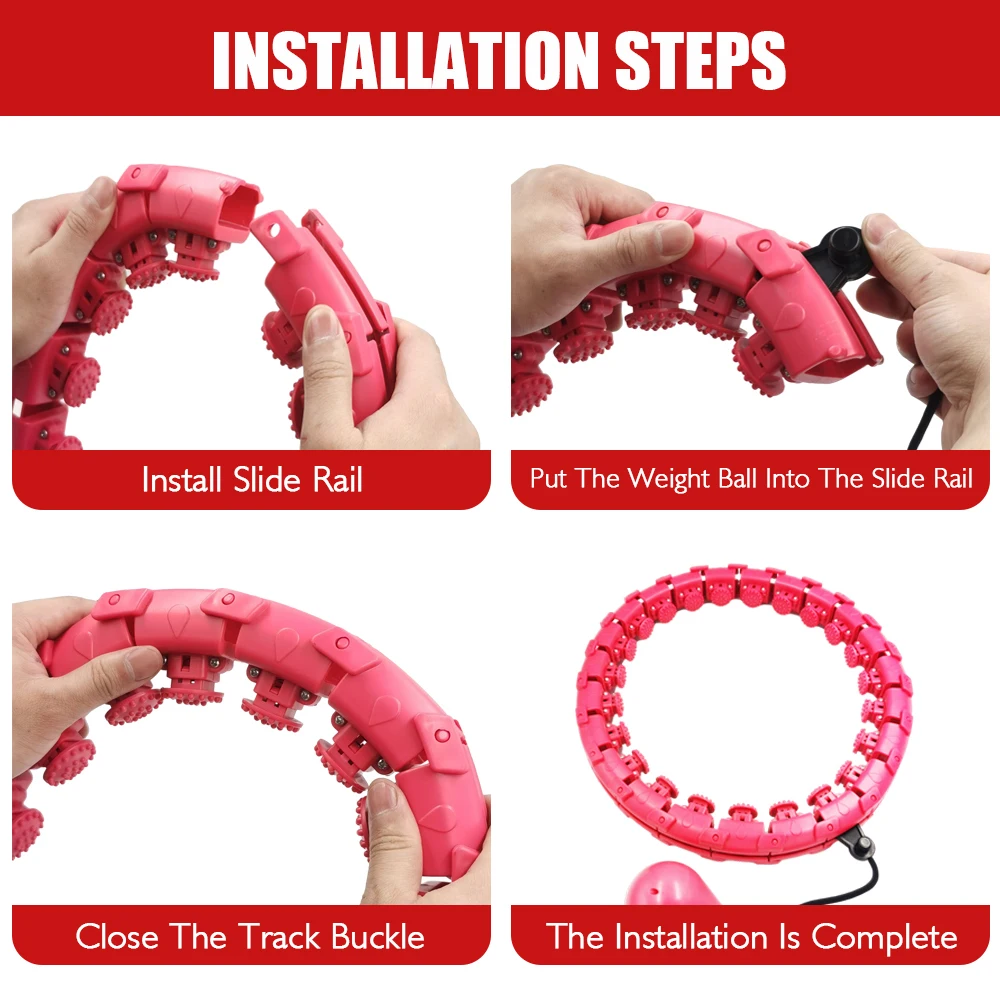 INSTALLATION STEPS

Install Slide Rail

Put The Weight Ball Into The Slide Rail

Close The Track Buckle

The Installation Is Complete