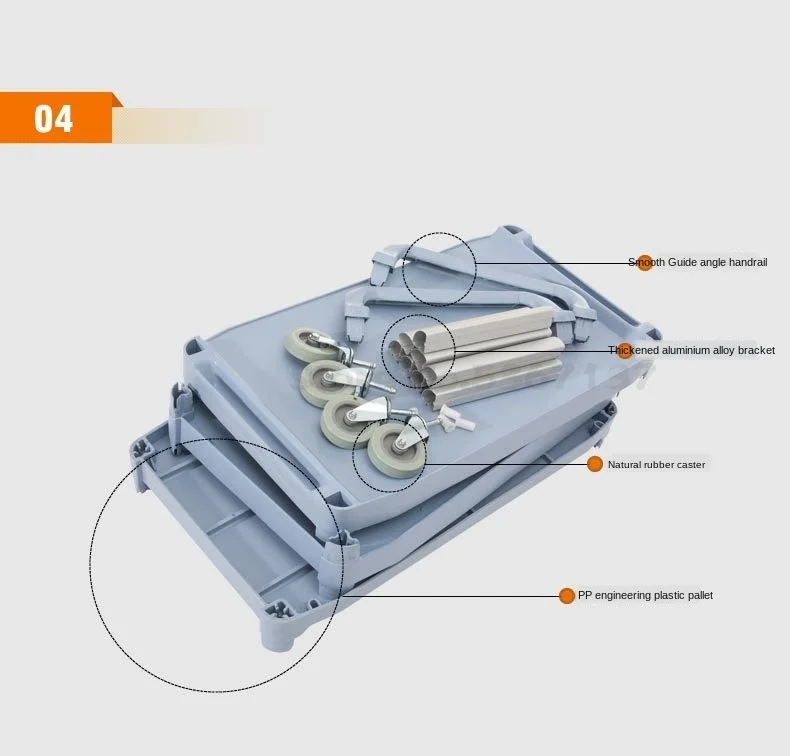 04

Smooth Guide angle handrail

Thickened aluminium alloy bracket

Natural rubber caster

PP engineering plastic pallet