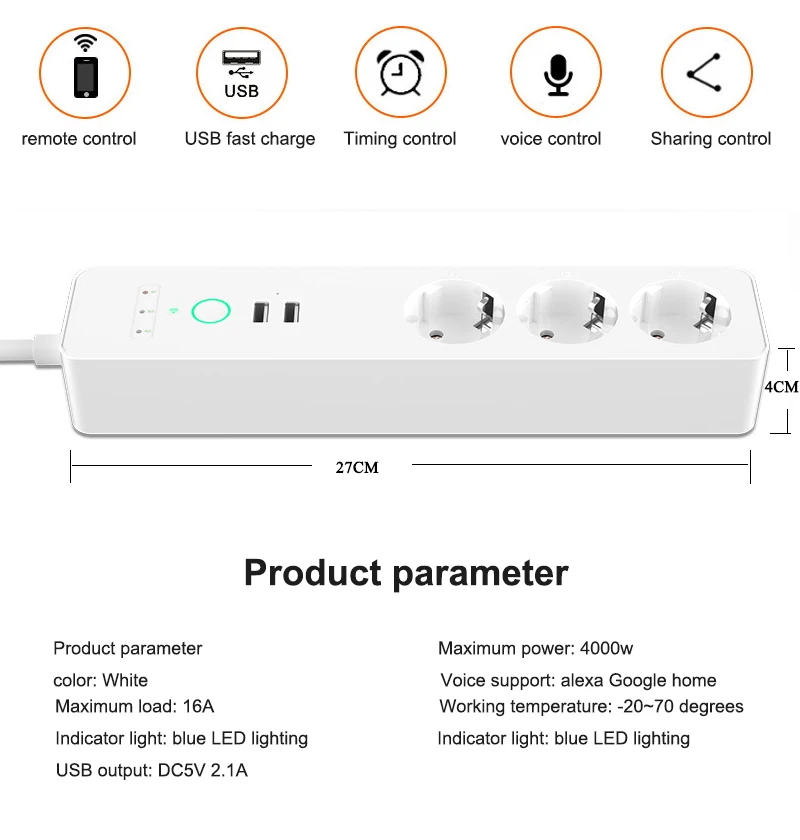 USB

remote control

USB fast charge

Timing control

voice control

Sharing control

4CM

27CM

Product parameter

Product parameter

color: White

Maximum load: 16A

Indicator light: blue LED lighting

USB output: DC5V 2.1A

Maximum power: 4000w

Voice support: alexa Google home

Working temperature: -20~70 degrees

Indicator light: blue LED lighting