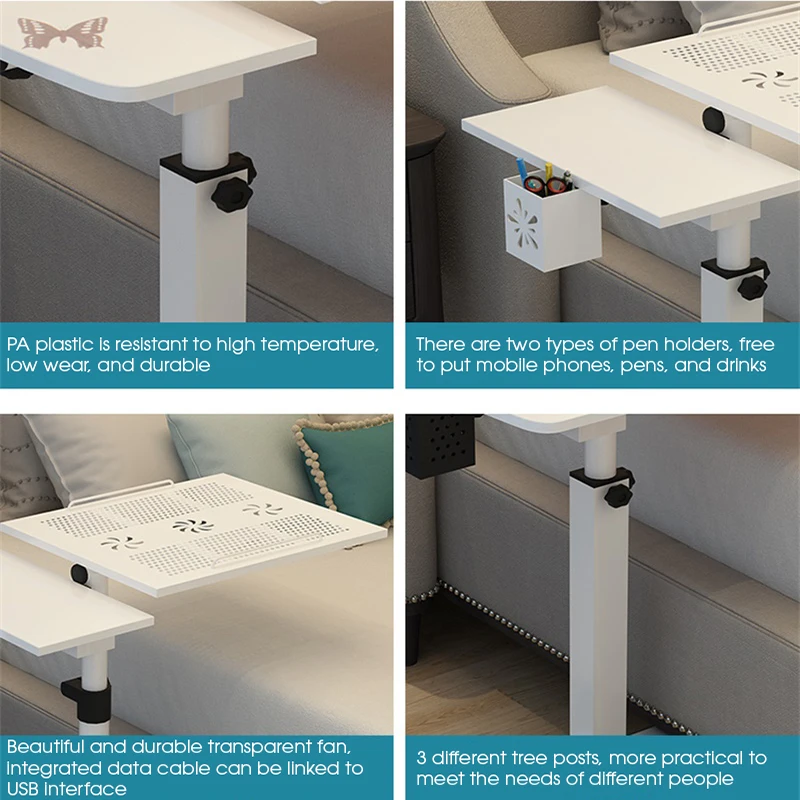 PA plastic is resistant to high temperature, low wear, and durable

There are two types of pen holders, free to put mobile phones, pens, and drinks

Beautiful and durable transparent fan, integrated data cable can be linked to USB interface

3 different tree posts, more practical to meet the needs of different people