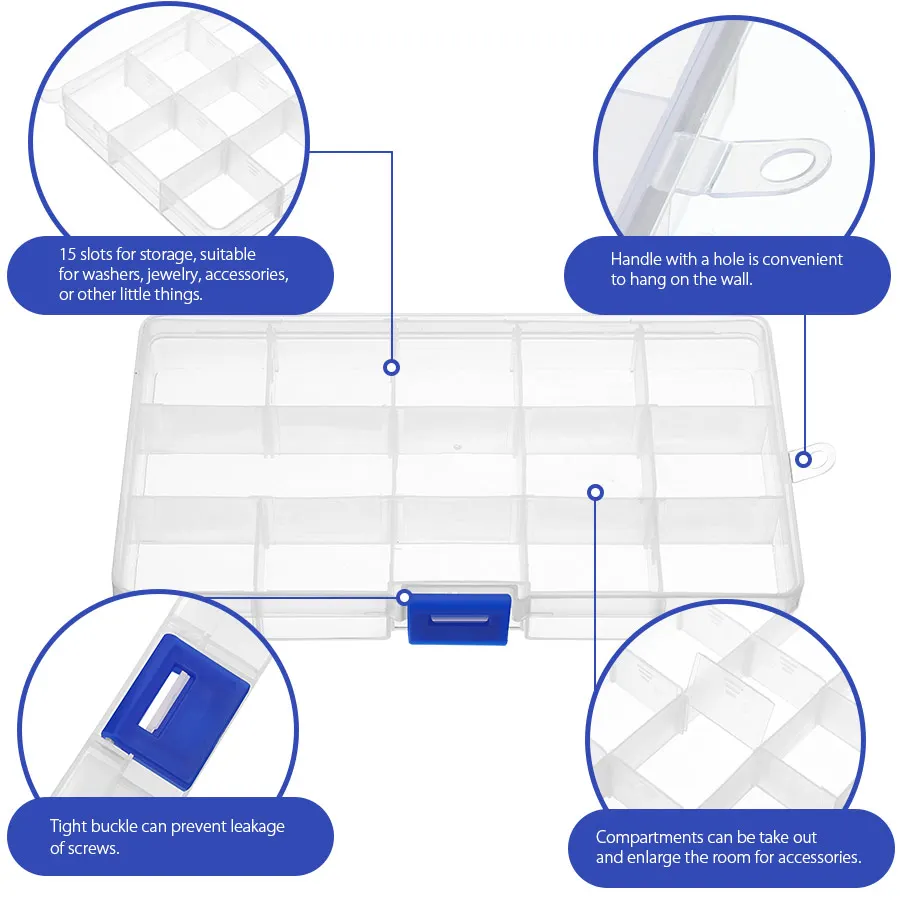 15 slots for storage, suitable for washers, jewelry, accessories, or other little things.

Handle with a hole is convenient to hang on the wall.

Tight buckle can prevent leakage of screws.

Compartments can be take out and enlarge the room for accessories.