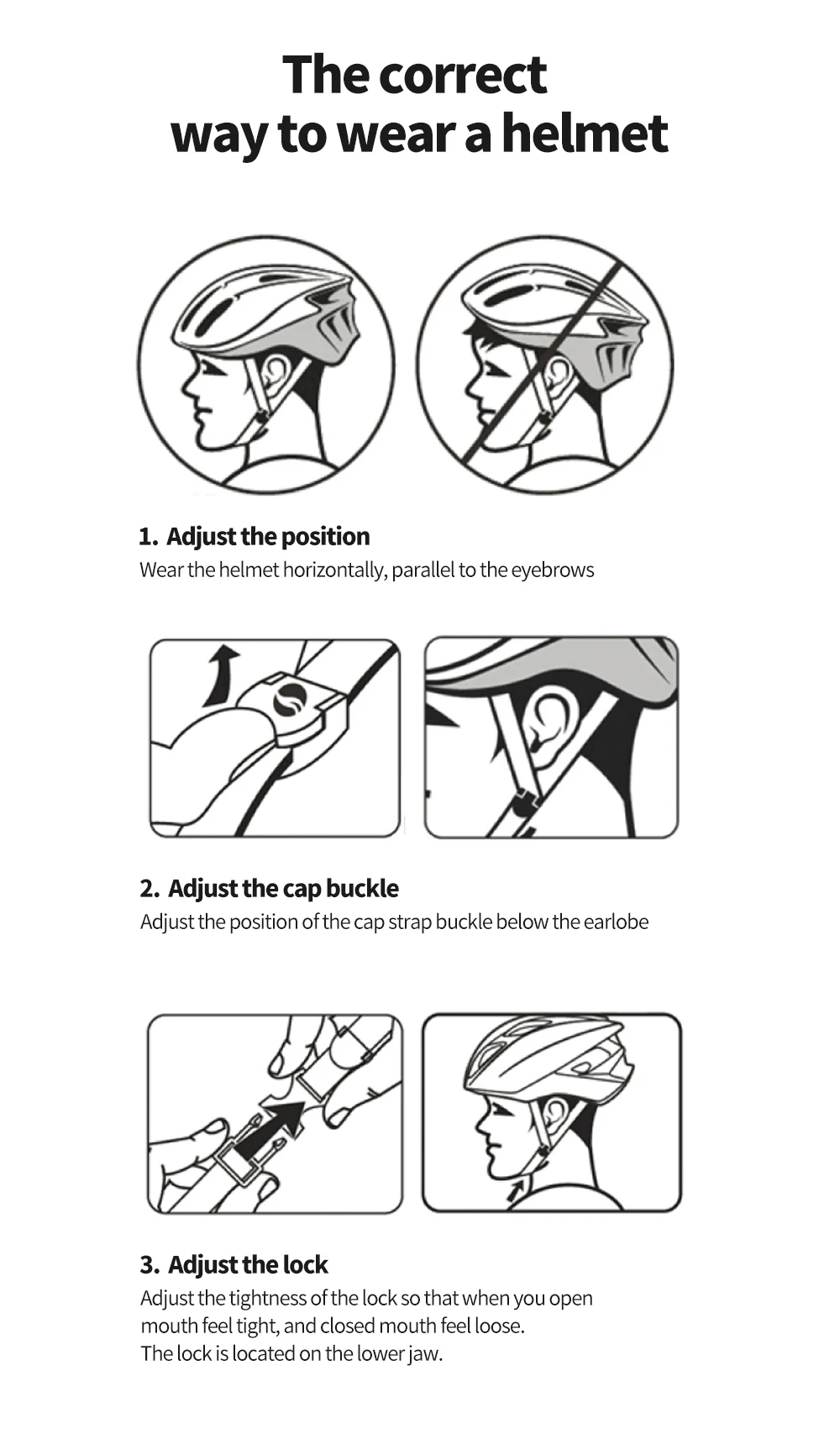 The correct way to wear a helmet

1. Adjust the position
Wear the helmet horizontally, parallel to the eyebrows

2. Adjust the cap buckle
Adjust the position of the cap strap buckle below the earlobe

3. Adjust the lock
Adjust the tightness of the lock so that when you open mouth feel tight, and closed mouth feel loose.
The lock is located on the lower jaw.