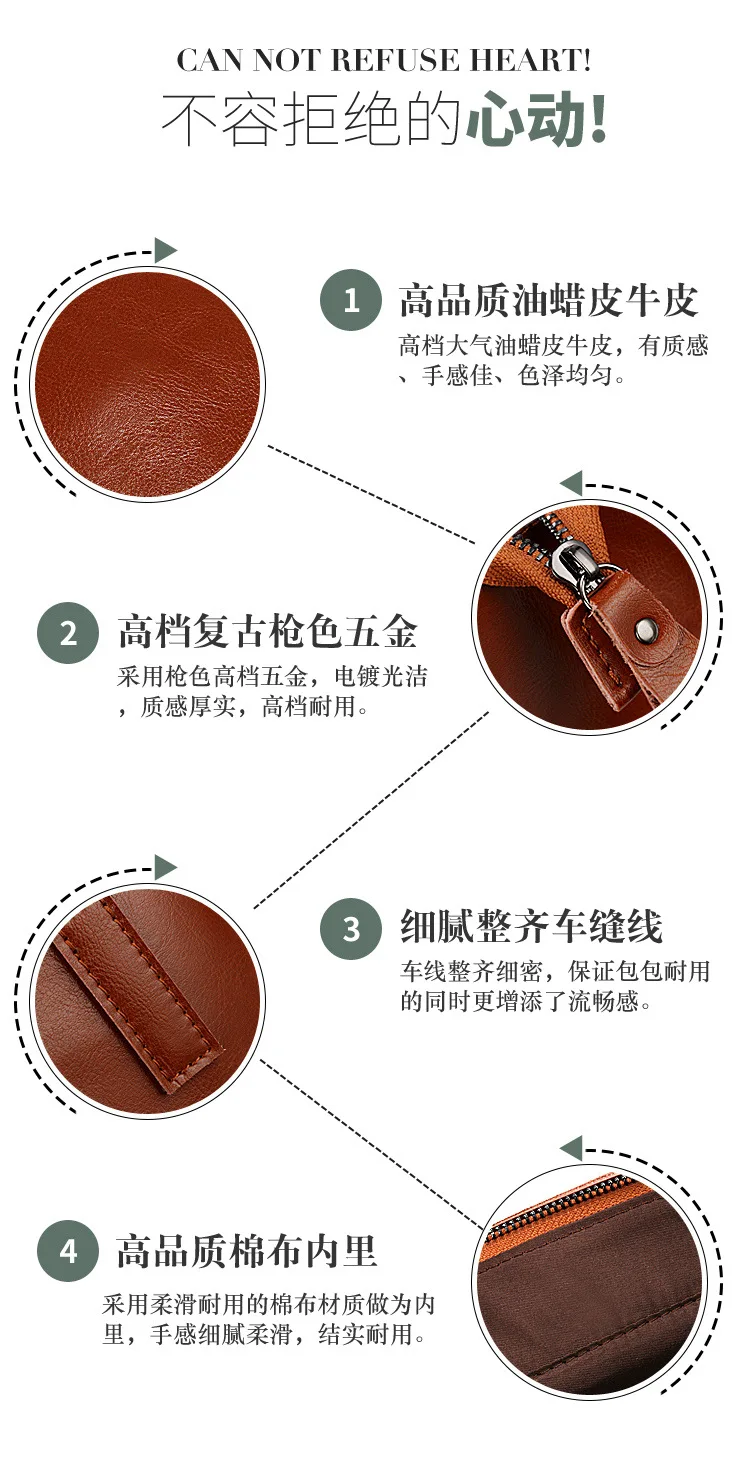 CAN NOT REFUSE HEART!
不容拒绝的心动!

1 高品质油蜡皮牛皮
高档大气油蜡皮牛皮，有质感、手感佳、色泽均匀。

2 高档复古枪色五金
采用枪色高档五金，电镀光洁，质感厚实，高档耐用。

3 细腻整齐车缝线
车线整齐细密，保证包包耐用的同时更增添了流畅感。

4 高品质棉布内里
采用柔滑耐用的棉布材质做为内里，手感细腻柔滑，结实耐用。