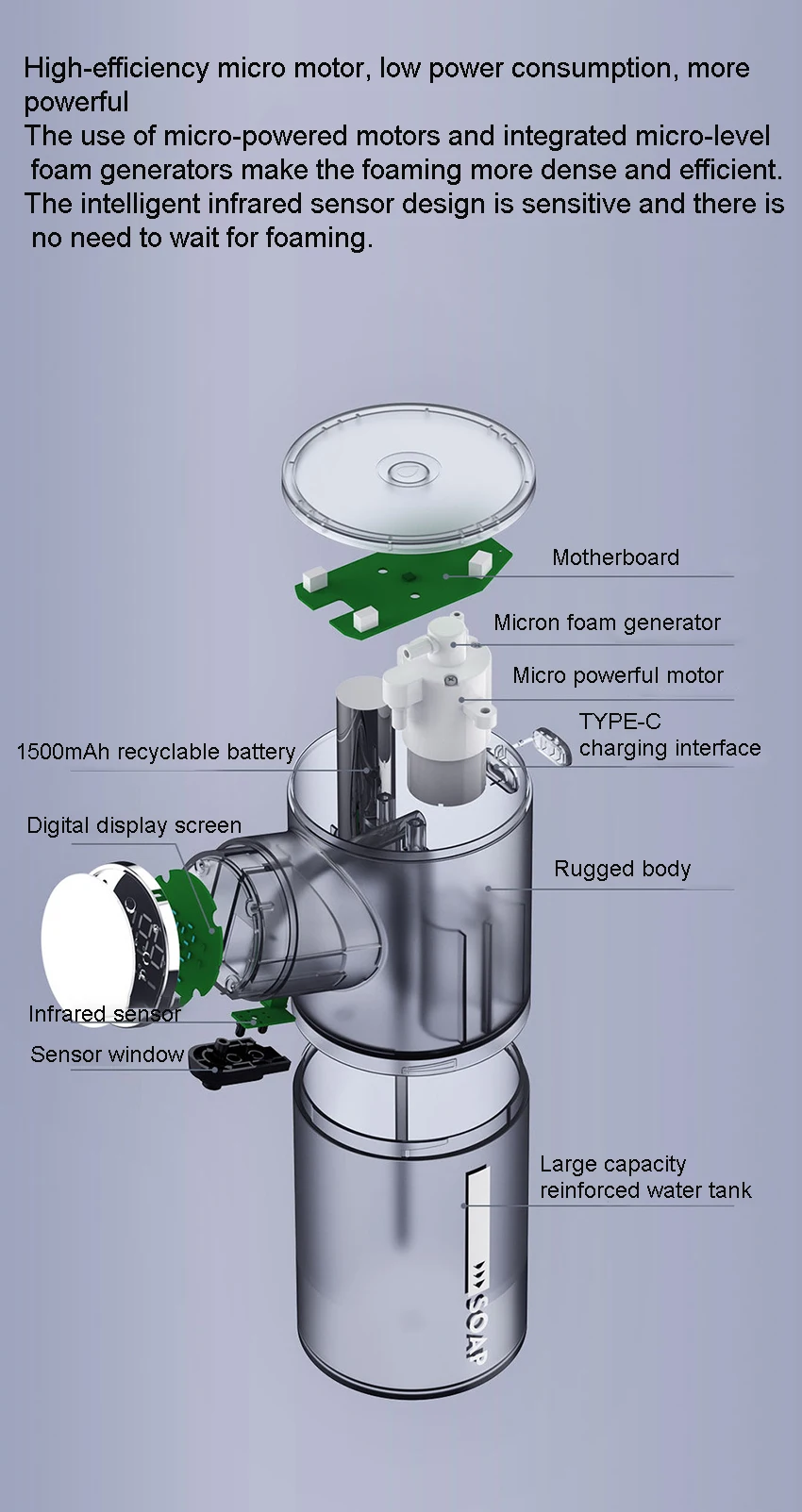 High-efficiency micro motor, low power consumption, more powerful
The use of micro-powered motors and integrated micro-level foam generators make the foaming more dense and efficient.
The intelligent infrared sensor design is sensitive and there is no need to wait for foaming.

Motherboard

Micron foam generator

Micro powerful motor

TYPE-C
charging interface

1500mAh recyclable battery

Digital display screen

Rugged body

Infrared sensor

Sensor window

Large capacity
reinforced water tank

SOAP