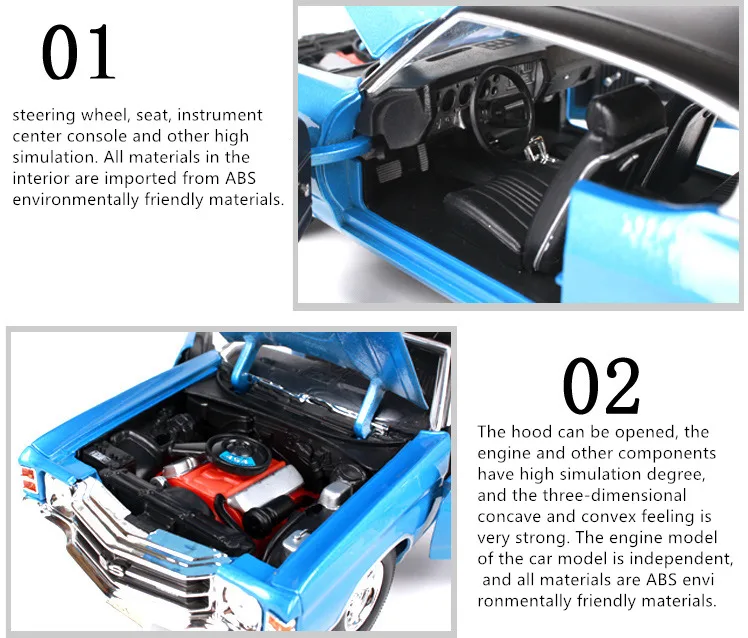 01

steering wheel, seat, instrument center console and other high simulation. All materials in the interior are imported from ABS environmentally friendly materials.

02

The hood can be opened, the engine and other components have high simulation degree, and the three-dimensional concave and convex feeling is very strong. The engine model of the car model is independent, and all materials are ABS envi ronmentally friendly materials.