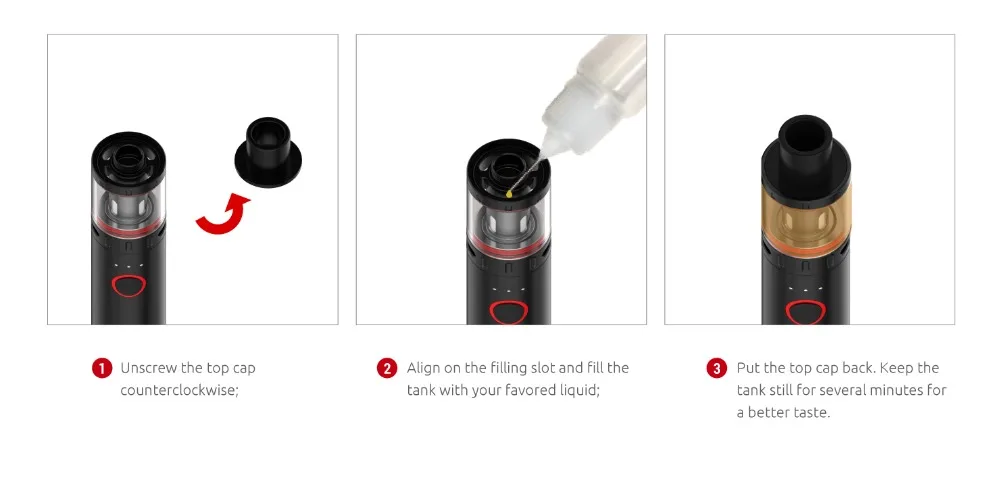 1 Unscrew the top cap counterclockwise;

2 Align on the filling slot and fill the tank with your favored liquid;

3 Put the top cap back. Keep the tank still for several minutes for a better taste.