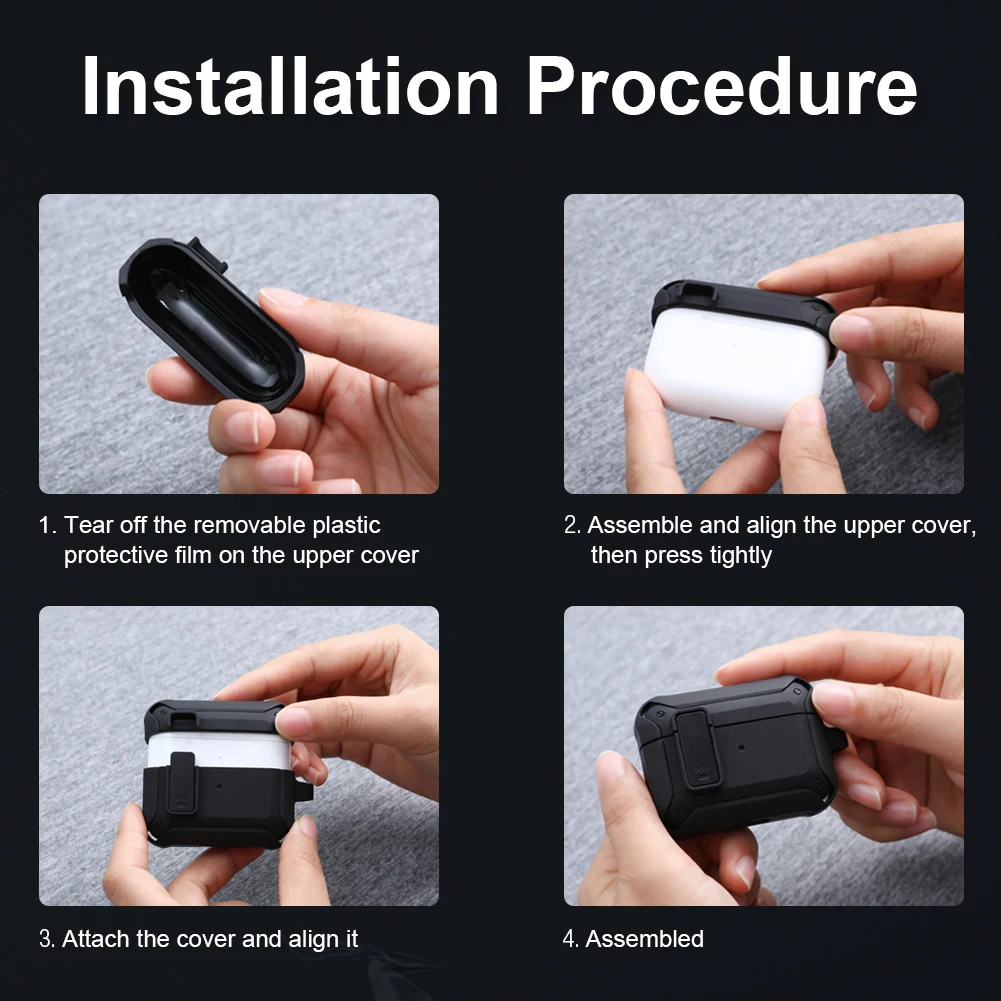 Installation Procedure

1. Tear off the removable plastic protective film on the upper cover

2. Assemble and align the upper cover, then press tightly

3. Attach the cover and align it

4. Assembled