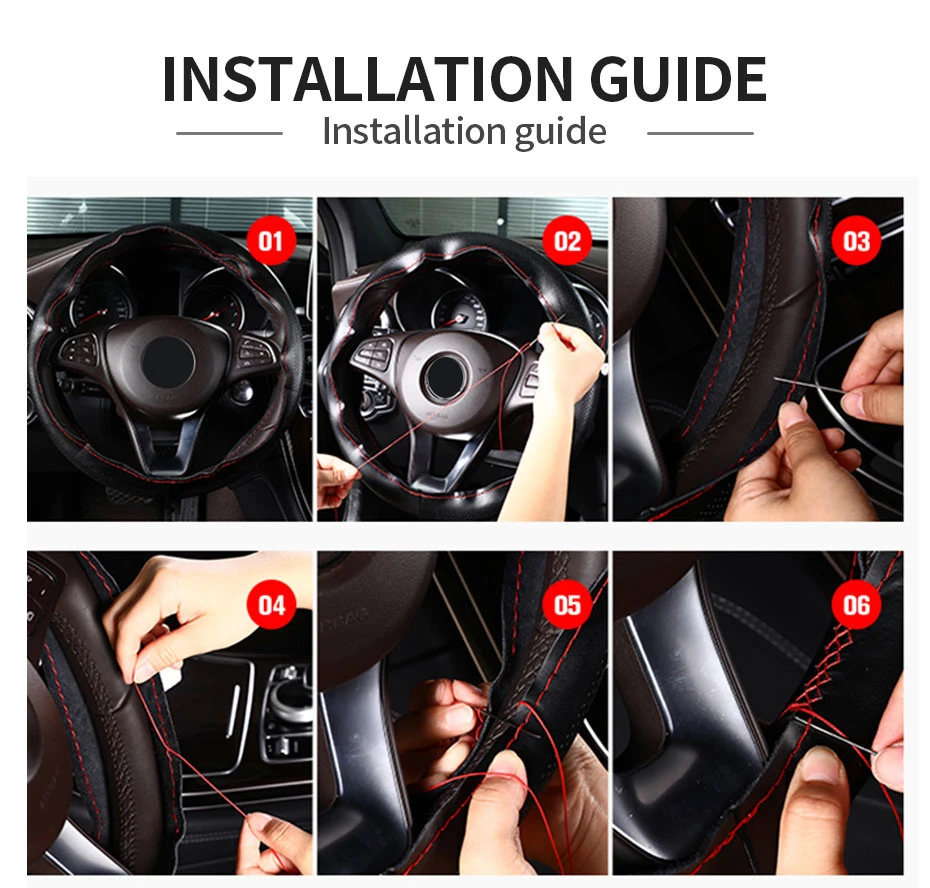 INSTALLATION GUIDE

Installation guide

01

02

03

04

05

06