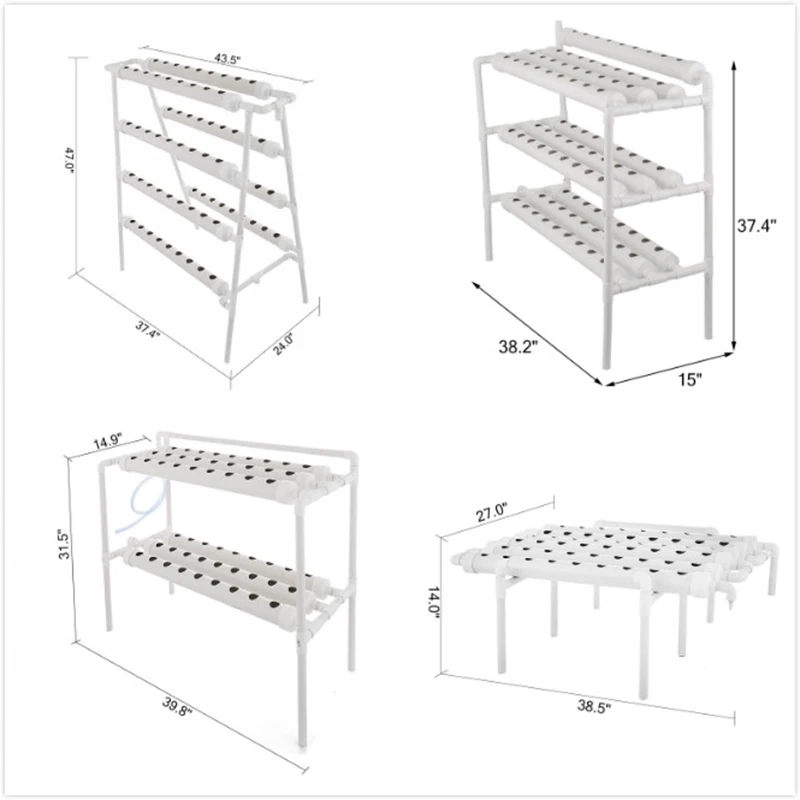 43.5"
47.0"
37.4"
24.0"
37.4"
38.2"
15"
14.9"
31.5"
39.8"
27.0"
14.0"
38.5"