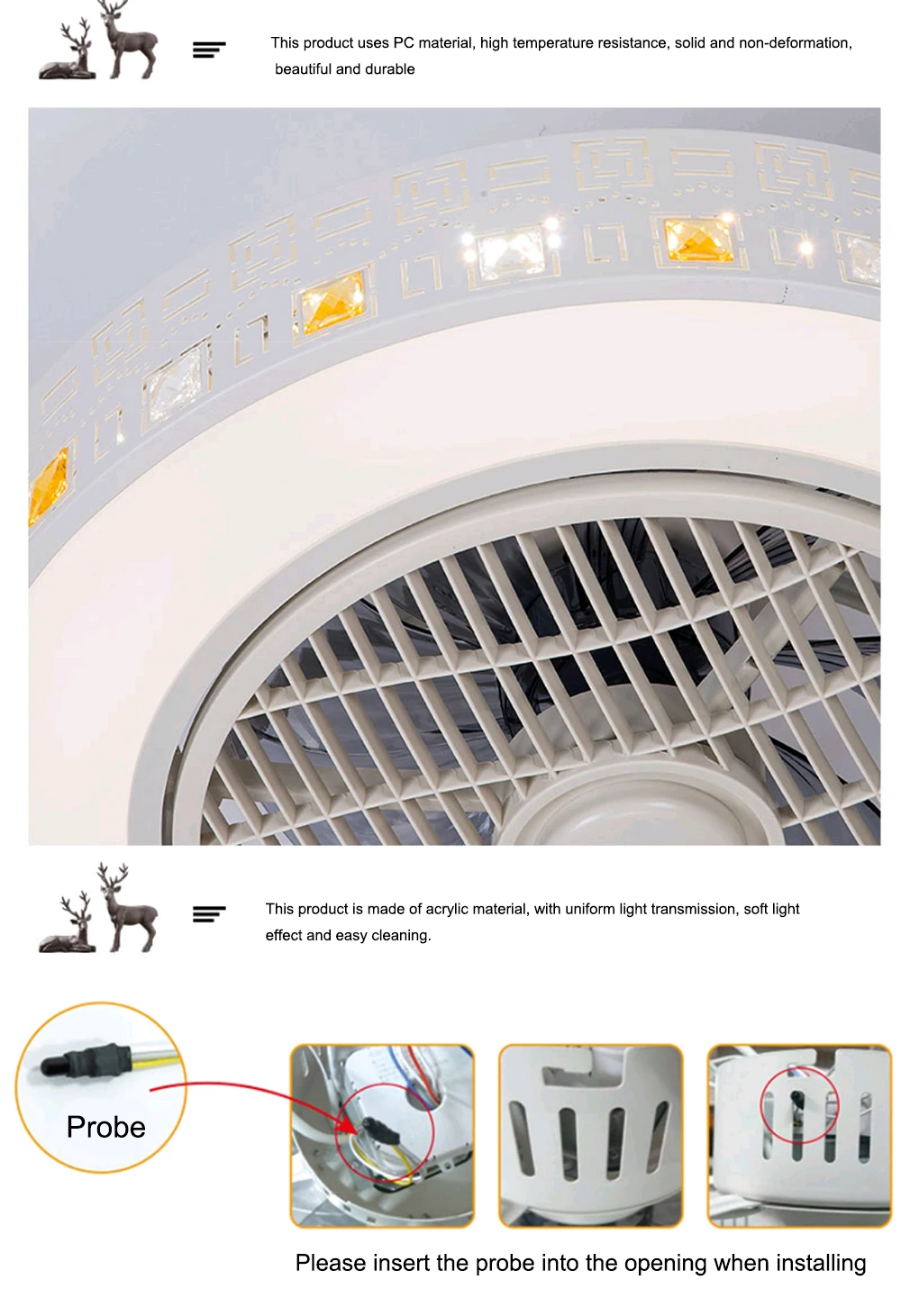 This product uses PC material, high temperature resistance, solid and non-deformation, beautiful and durable

This product is made of acrylic material, with uniform light transmission, soft light effect and easy cleaning.

Probe

Please insert the probe into the opening when installing