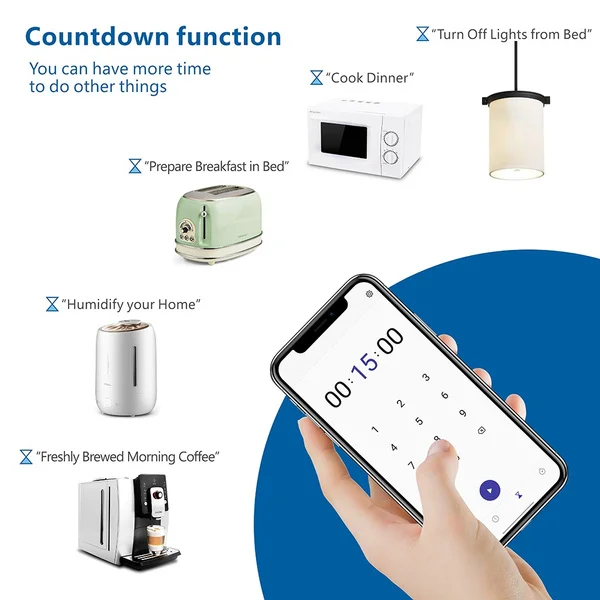 Countdown function

You can have more time to do other things

"Turn Off Lights from Bed"

"Cook Dinner"

"Prepare Breakfast in Bed"

"Humidify your Home"

"Freshly Brewed Morning Coffee"

00:15:00

1 2 3
4 5 6
7 8 9