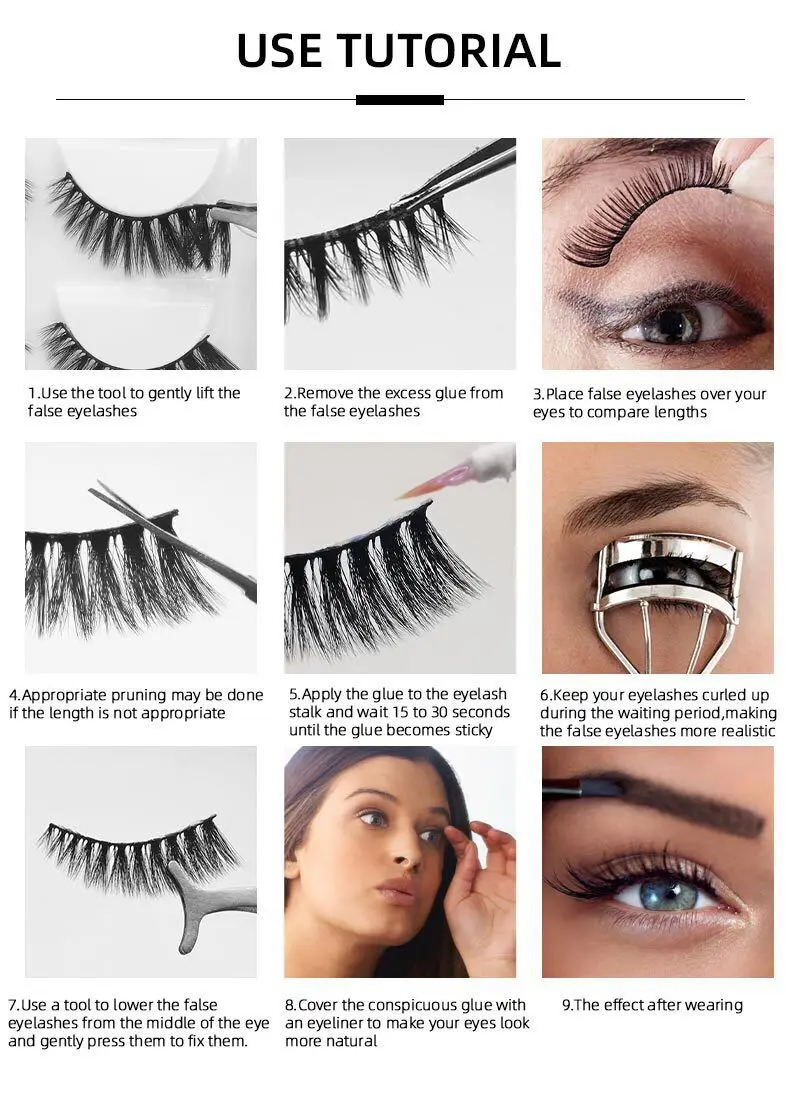 USE TUTORIAL

1.Use the tool to gently lift the false eyelashes

2.Remove the excess glue from the false eyelashes

3.Place false eyelashes over your eyes to compare lengths

4.Appropriate pruning may be done if the length is not appropriate

5.Apply the glue to the eyelash stalk and wait 15 to 30 seconds until the glue becomes sticky

6.Keep your eyelashes curled up during the waiting period,making the false eyelashes more realistic

7.Use a tool to lower the false eyelashes from the middle of the eye and gently press them to fix them.

8.Cover the conspicuous glue with an eyeliner to make your eyes look more natural

9.The effect after wearing