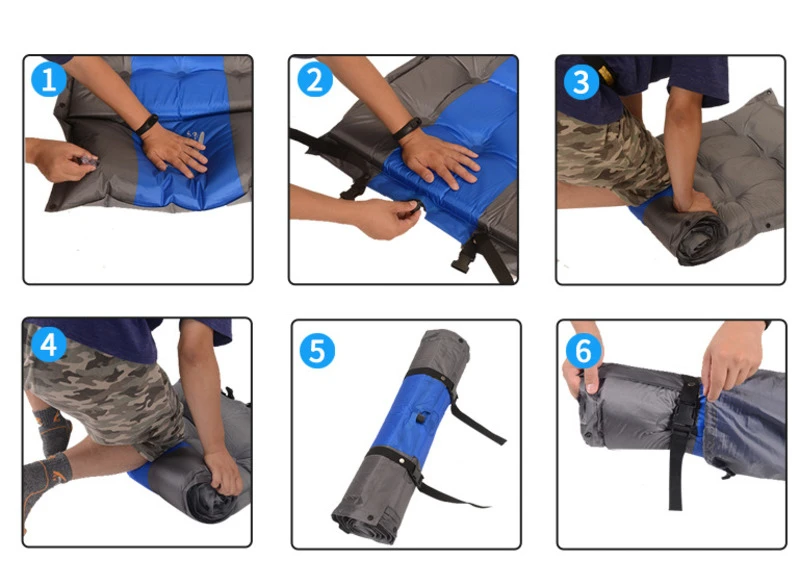 1

2

3

4

5

6