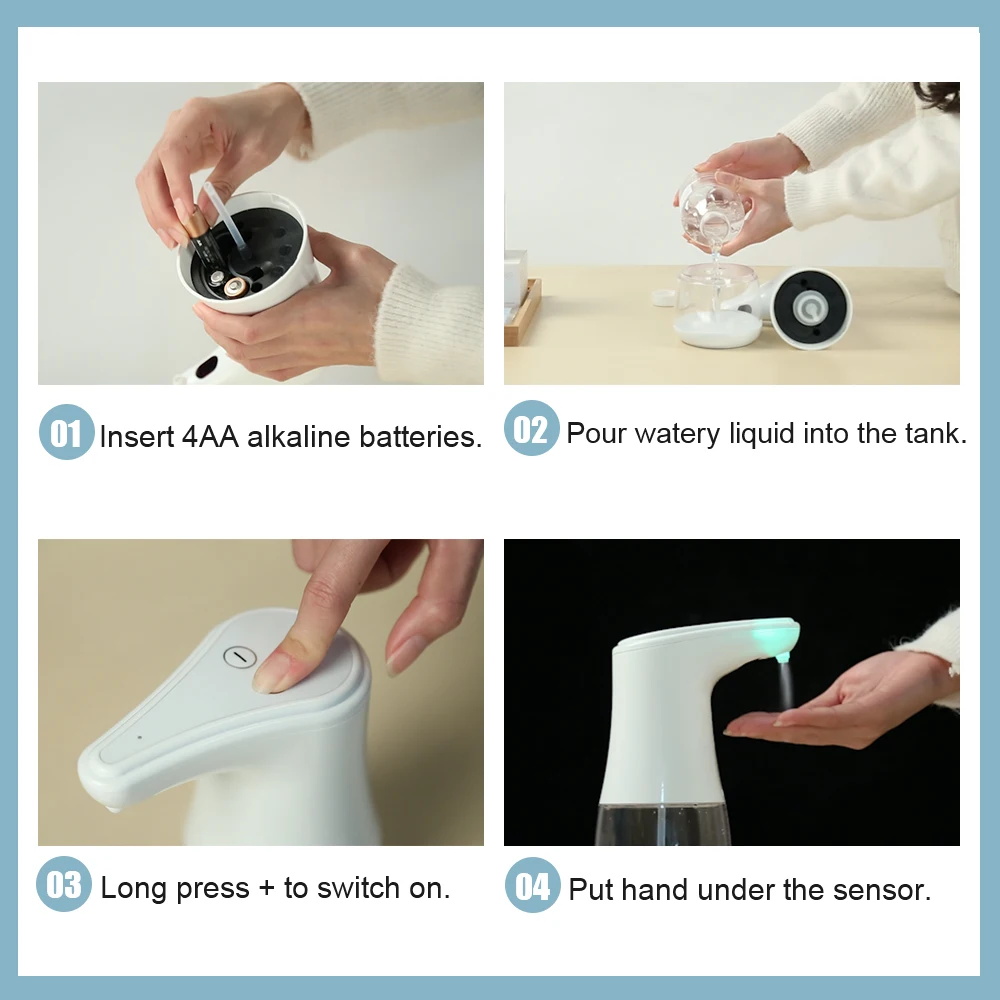 01 Insert 4AA alkaline batteries.

02 Pour watery liquid into the tank.

03 Long press + to switch on.

04 Put hand under the sensor.