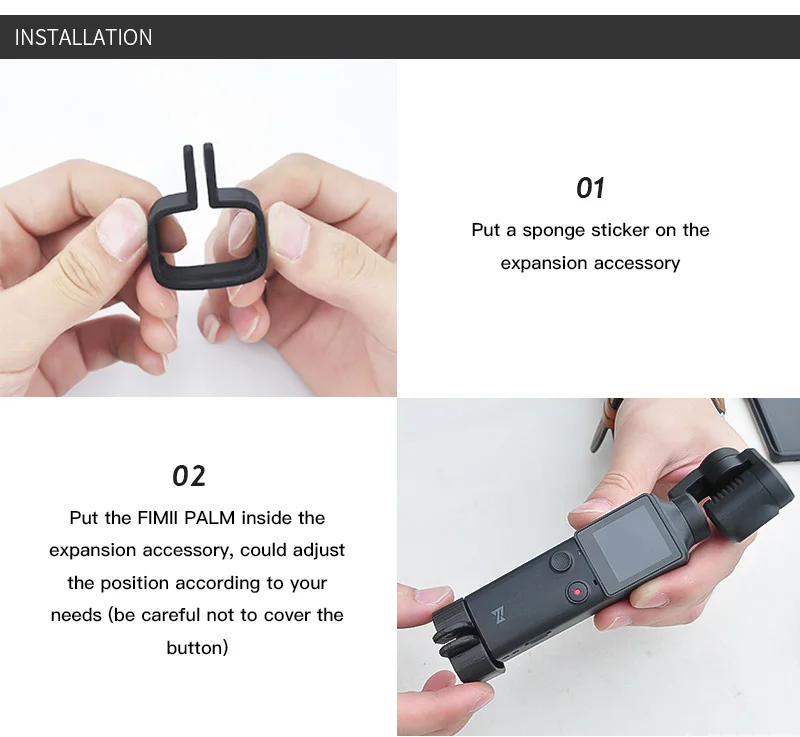 INSTALLATION

01

Put a sponge sticker on the expansion accessory

02

Put the FIMII PALM inside the expansion accessory, could adjust the position according to your needs (be careful not to cover the button)