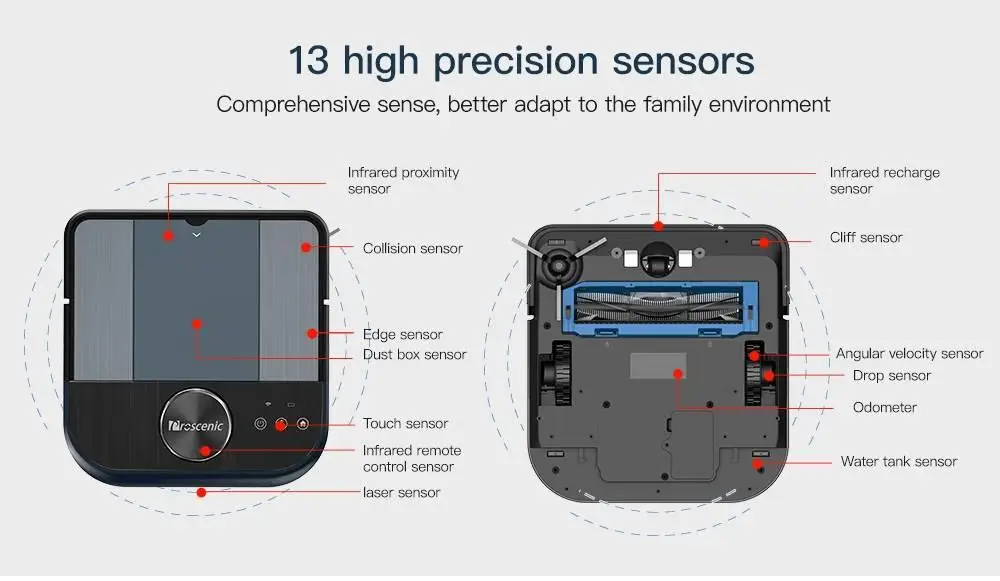 13 high precision sensors

Comprehensive sense, better adapt to the family environment

Infrared proximity sensor

Collision sensor

Edge sensor

Dust box sensor

Proscenic

Touch sensor

Infrared remote control sensor

laser sensor

Infrared recharge sensor

Cliff sensor

Angular velocity sensor

Drop sensor

Odometer

Water tank sensor