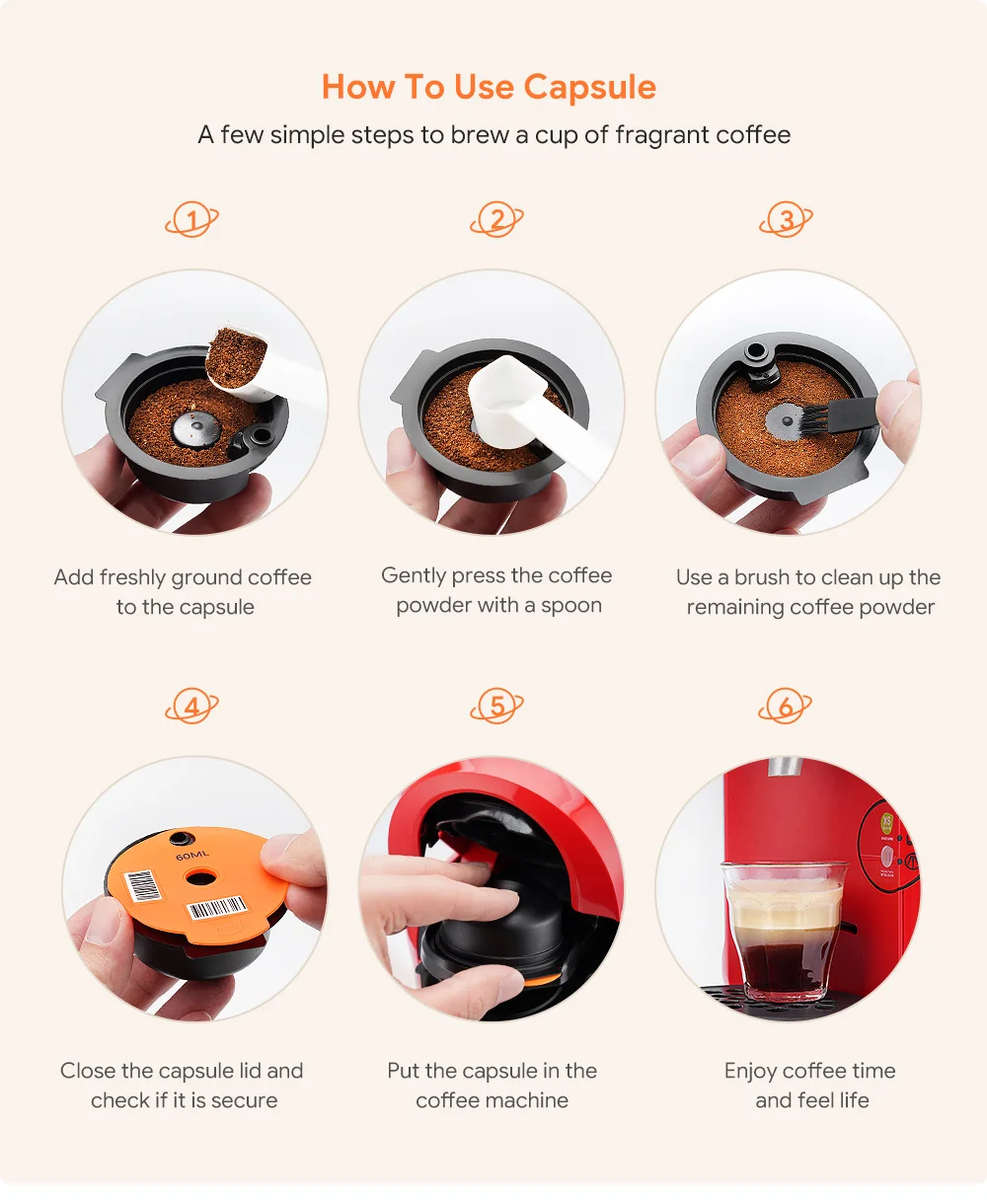 How To Use Capsule

A few simple steps to brew a cup of fragrant coffee

1

Add freshly ground coffee to the capsule

2

Gently press the coffee powder with a spoon

3

Use a brush to clean up the remaining coffee powder

4

60ML

Close the capsule lid and check if it is secure

5

Put the capsule in the coffee machine

6

Enjoy coffee time and feel life