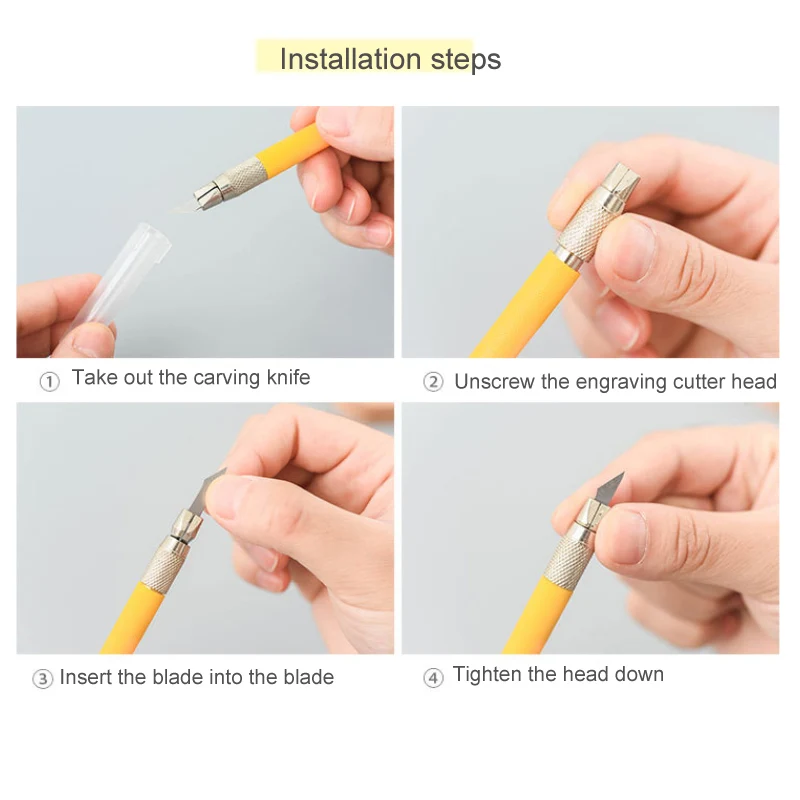 Installation steps

① Take out the carving knife

② Unscrew the engraving cutter head

③ Insert the blade into the blade

④ Tighten the head down