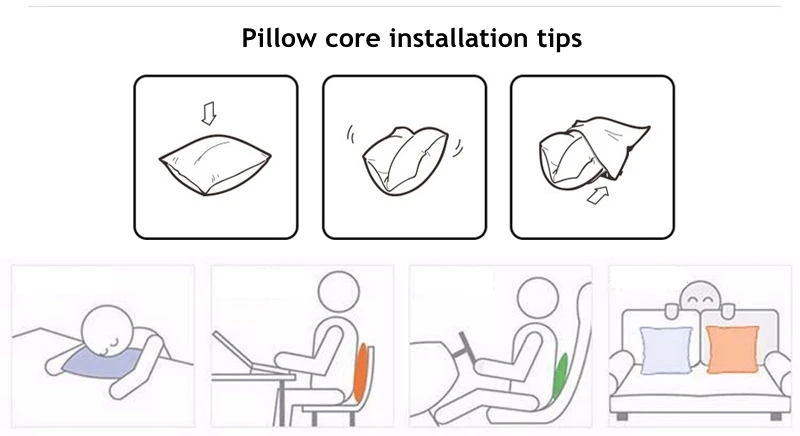 Pillow core installation tips