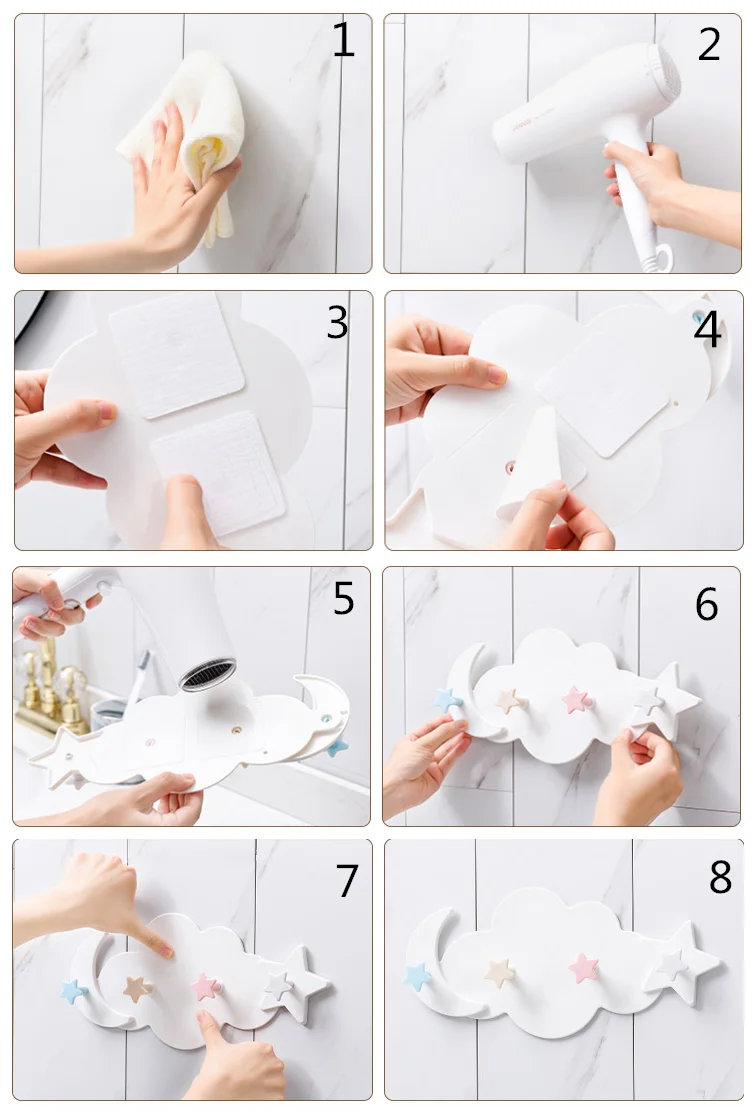 1

2

3

4

5

6

7

8