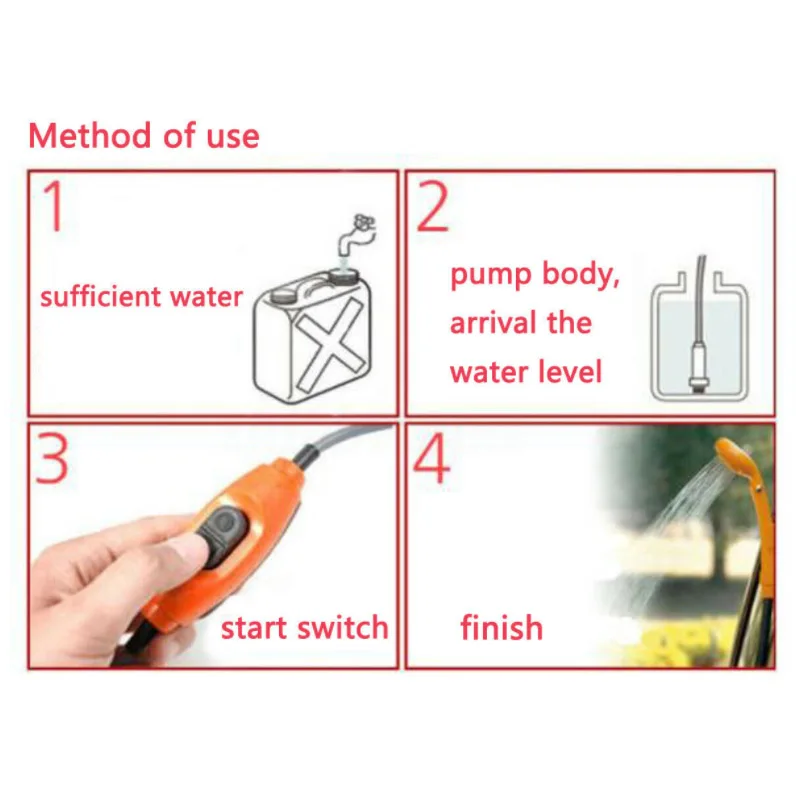 Method of use

1

sufficient water

2

pump body, arrival the water level

3

start switch

4

finish