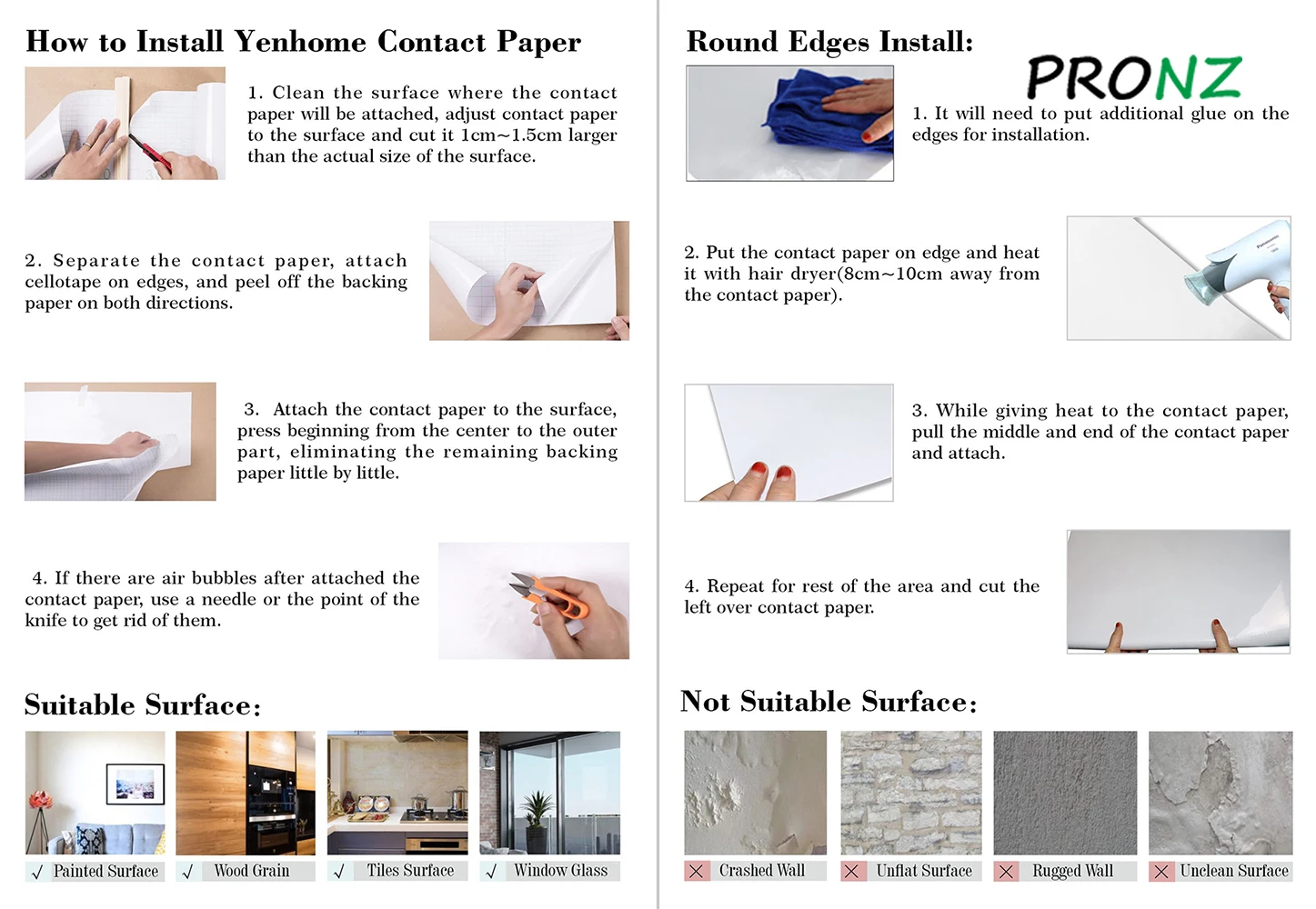 How to Install Yenhome Contact Paper

1. Clean the surface where the contact paper will be attached, adjust contact paper to the surface and cut it 1cm~1.5cm larger than the actual size of the surface.

2. Separate the contact paper, attach cellotape on edges, and peel off the backing paper on both directions.

3. Attach the contact paper to the surface, press beginning from the center to the outer part, eliminating the remaining backing paper little by little.

4. If there are air bubbles after attached the contact paper, use a needle or the point of the knife to get rid of them.

Suitable Surface:

√ Painted Surface
√ Wood Grain
√ Tiles Surface
√ Window Glass

Round Edges Install:

PRONZ

1. It will need to put additional glue on the edges for installation.

2. Put the contact paper on edge and heat it with hair dryer(8cm~10cm away from the contact paper).

3. While giving heat to the contact paper, pull the middle and end of the contact paper and attach.

4. Repeat for rest of the area and cut the left over contact paper.

Not Suitable Surface:

× Crashed Wall
× Unflat Surface
× Rugged Wall
× Unclean Surface