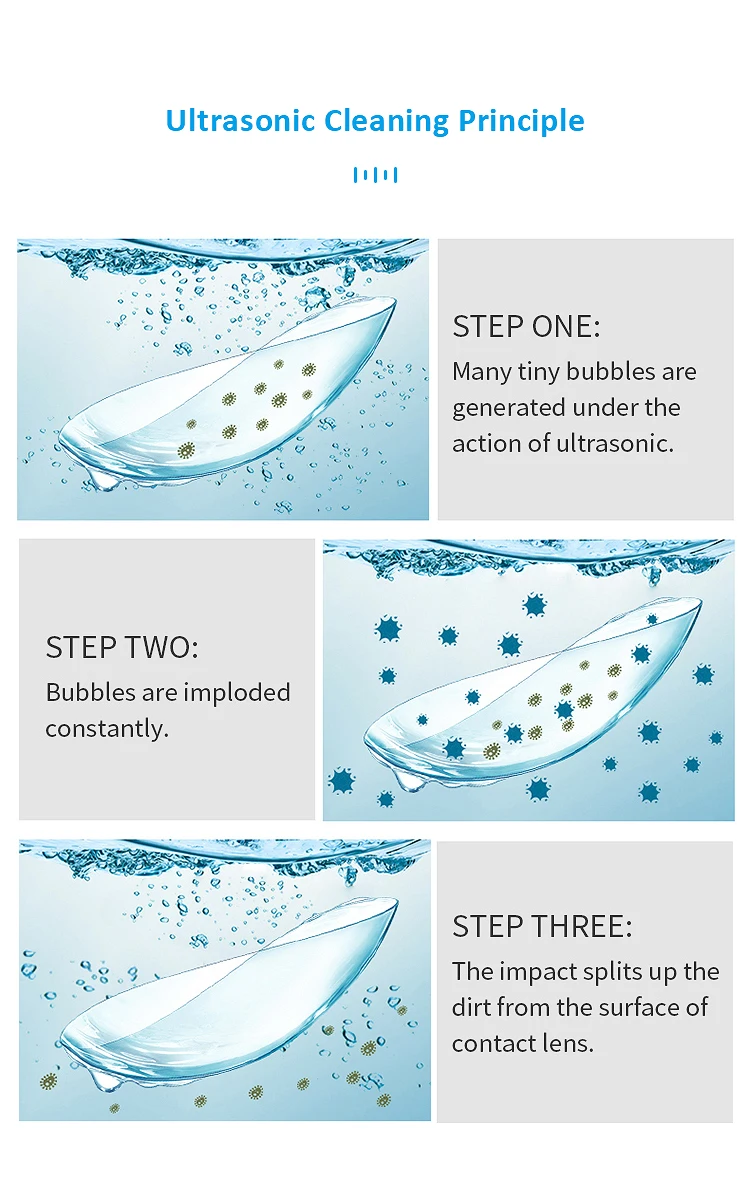 Ultrasonic Cleaning Principle

STEP ONE:
Many tiny bubbles are generated under the action of ultrasonic.

STEP TWO:
Bubbles are imploded constantly.

STEP THREE:
The impact splits up the dirt from the surface of contact lens.