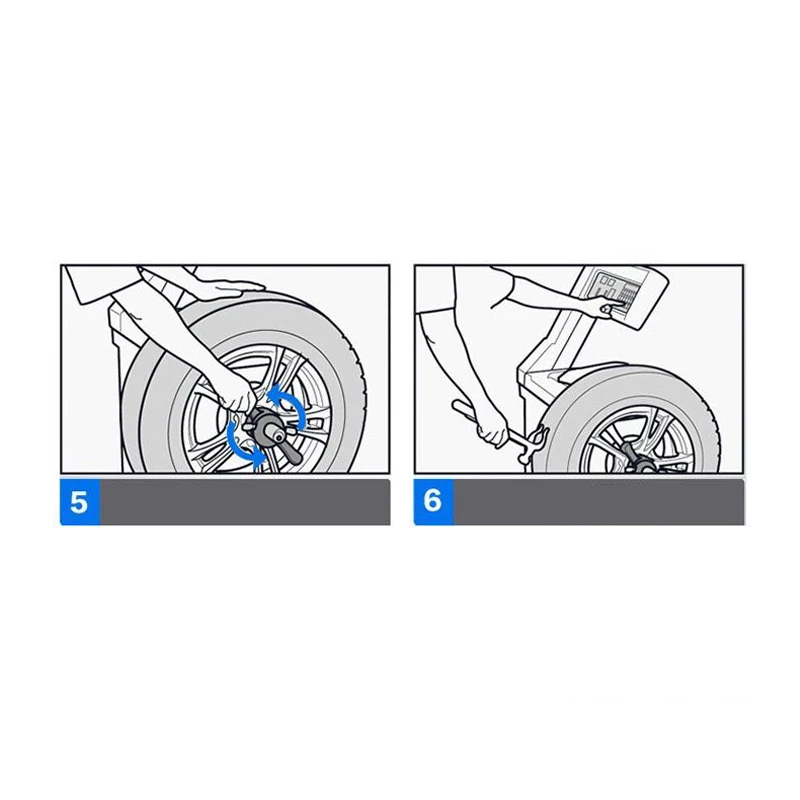 5

6