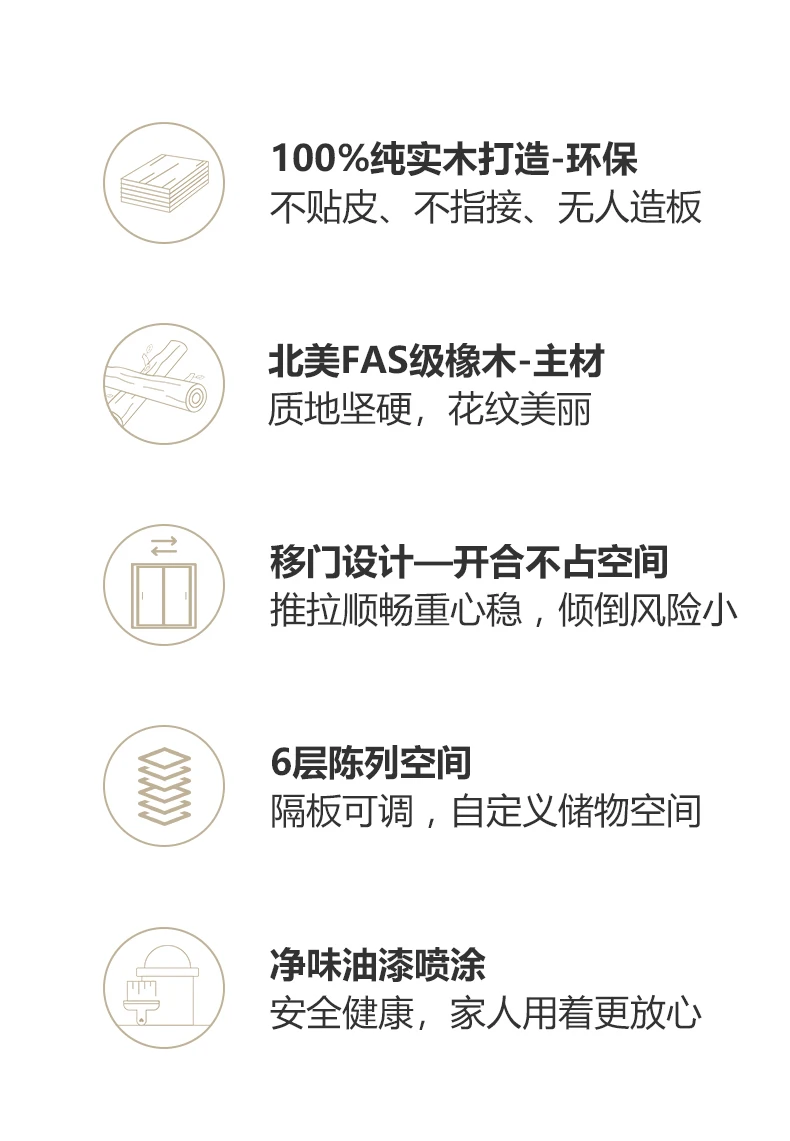 100%纯实木打造-环保
不贴皮、不指接、无人造板

北美FAS级橡木-主材
质地坚硬，花纹美丽

移门设计—开合不占空间
推拉顺畅重心稳，倾倒风险小

6层陈列空间
隔板可调，自定义储物空间

净味油漆喷涂
安全健康，家人用着更放心