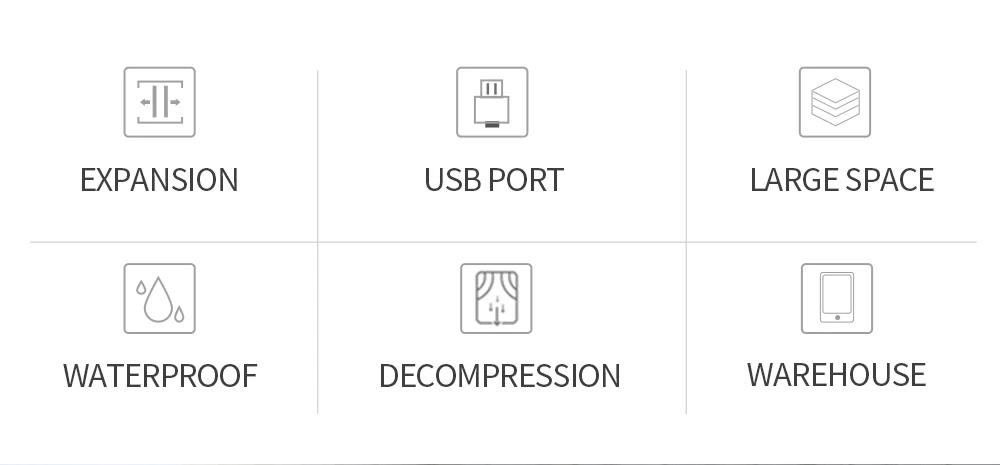 EXPANSION

USB PORT

LARGE SPACE

WATERPROOF

DECOMPRESSION

WAREHOUSE