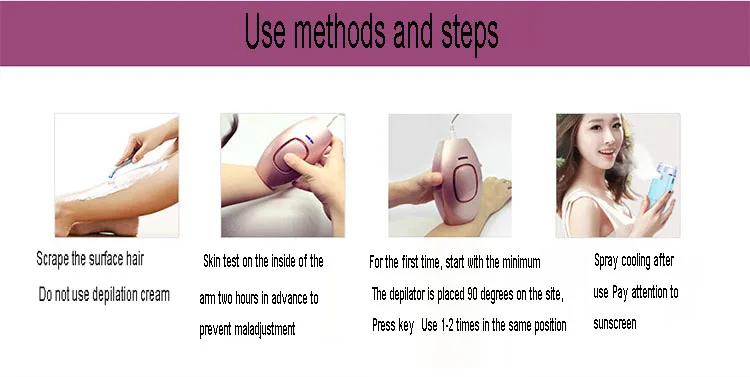 Use methods and steps

Scrape the surface hair

Do not use depilation cream

Skin test on the inside of the arm two hours in advance to prevent maladjustment

For the first time, start with the minimum

The depilator is placed 90 degrees on the site,

Press key Use 1-2 times in the same position

Spray cooling after use Pay attention to sunscreen