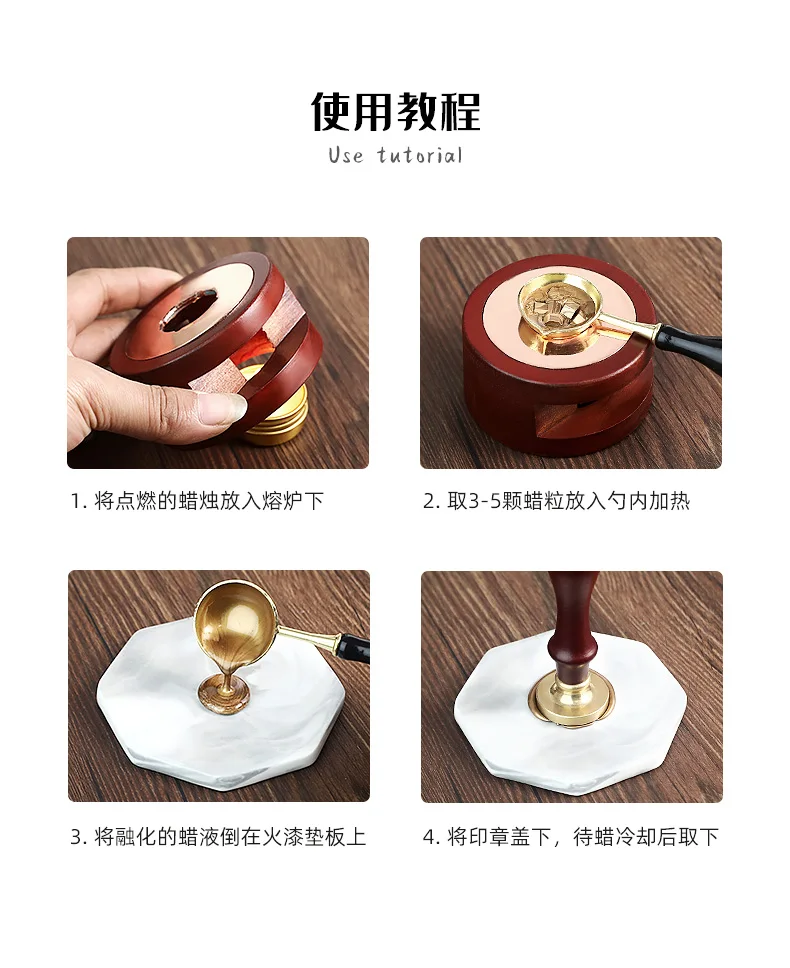 使用教程
Use tutorial

1. 将点燃的蜡烛放入熔炉下

2. 取3-5颗蜡粒放入勺内加热

3. 将融化的蜡液倒在火漆垫板上

4. 将印章盖下，待蜡冷却后取下