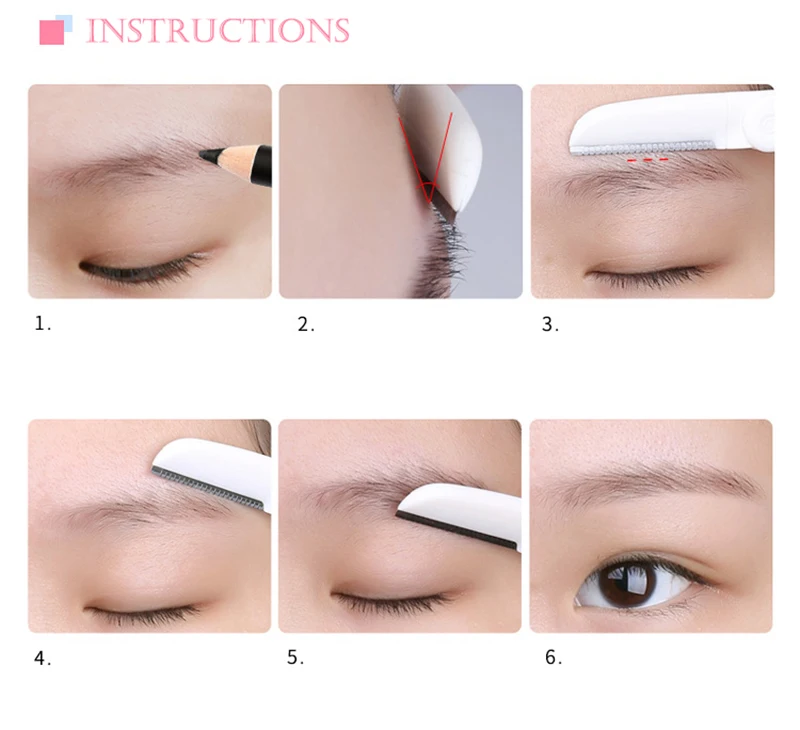 INSTRUCTIONS

1.

2.

3.

4.

5.

6.