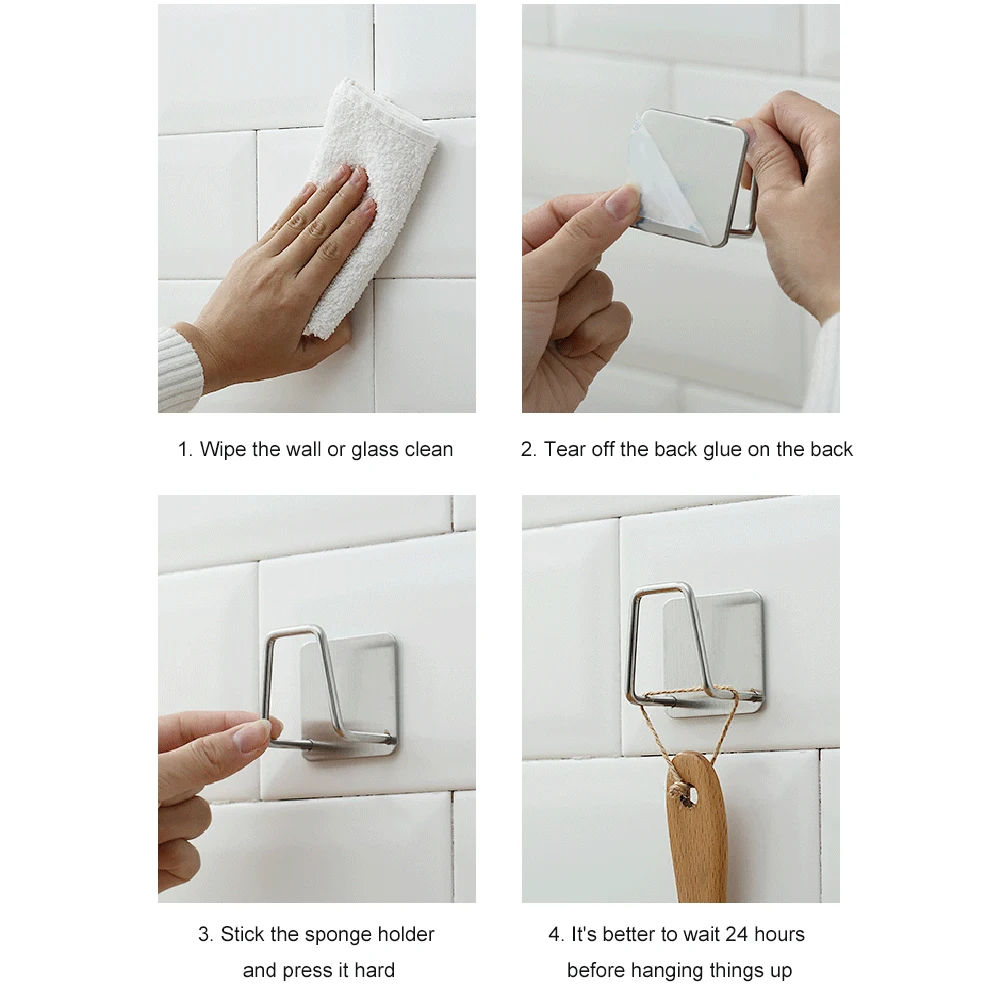 1. Wipe the wall or glass clean

2. Tear off the back glue on the back

3. Stick the sponge holder and press it hard

4. It's better to wait 24 hours before hanging things up