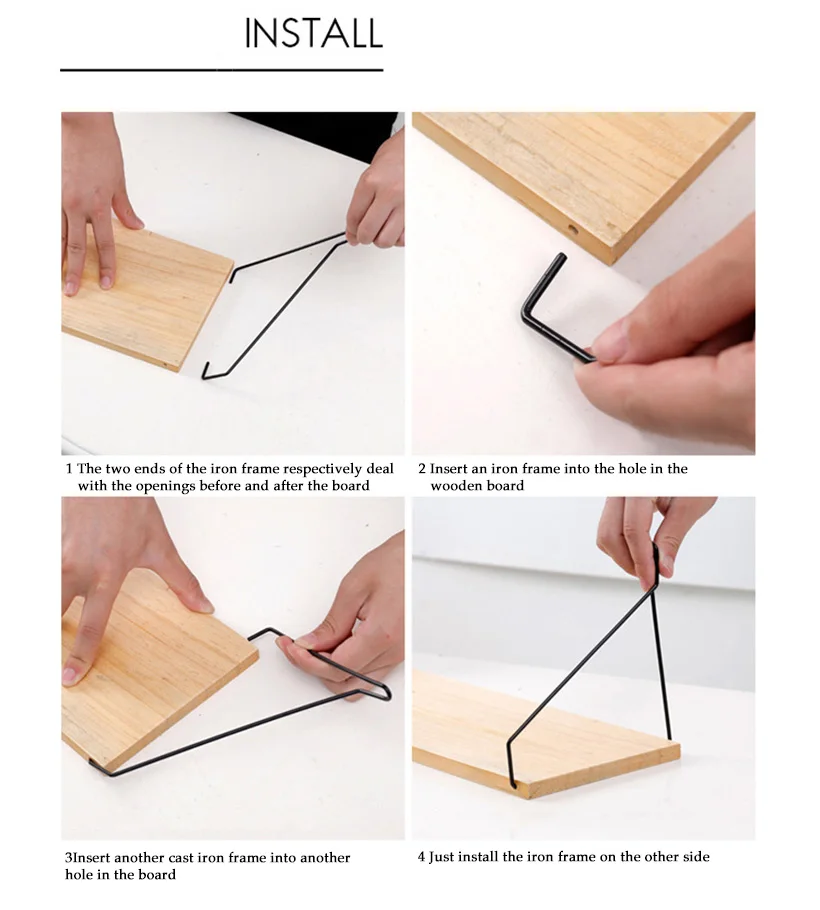 INSTALL

1 The two ends of the iron frame respectively deal with the openings before and after the board

2 Insert an iron frame into the hole in the wooden board

3Insert another cast iron frame into another hole in the board

4 Just install the iron frame on the other side