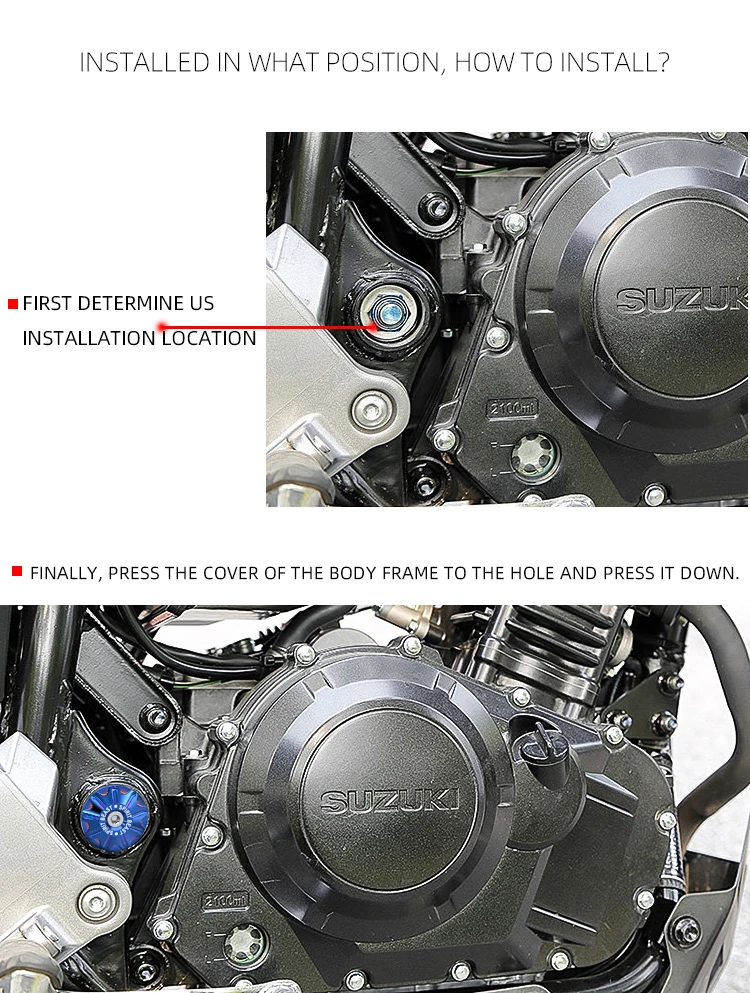 INSTALLED IN WHAT POSITION, HOW TO INSTALL?

FIRST DETERMINE US INSTALLATION LOCATION

SUZUK

2100ml

FINALLY, PRESS THE COVER OF THE BODY FRAME TO THE HOLE AND PRESS IT DOWN.

SUZUKI

2100ml