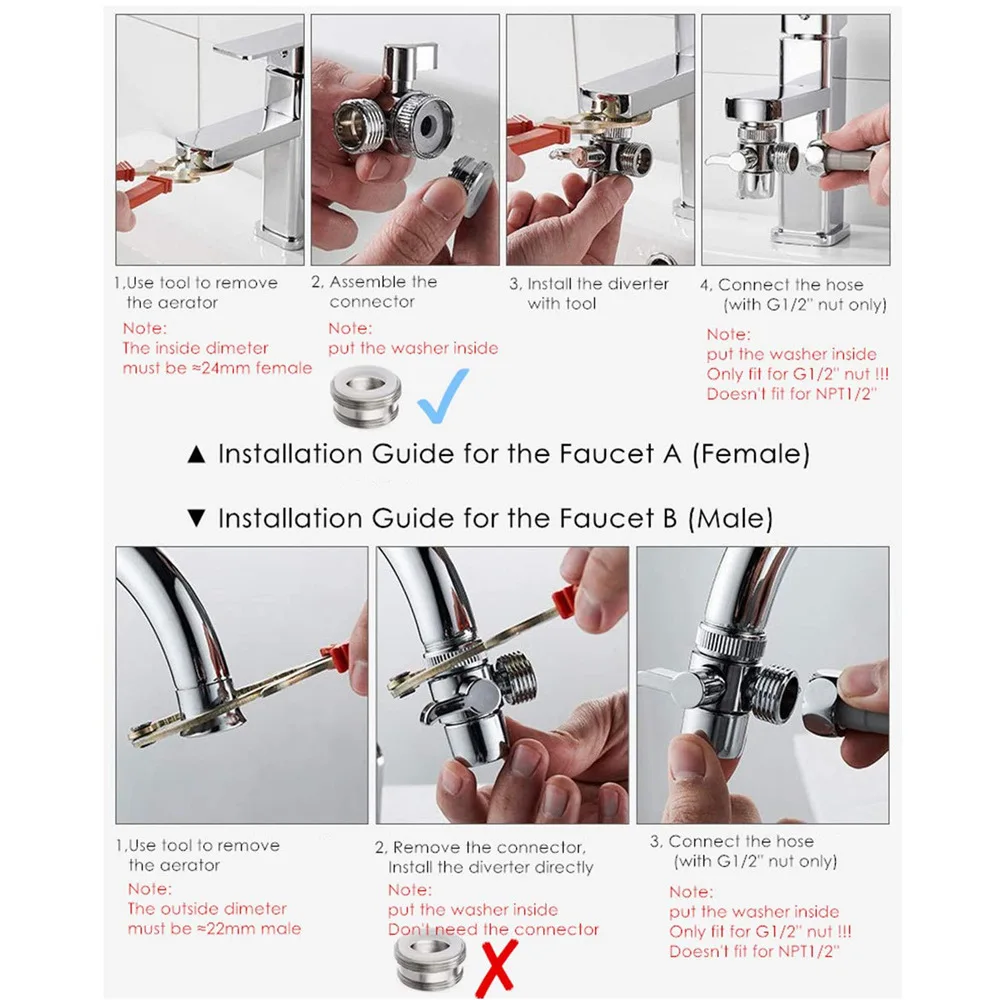 1,Use tool to remove the aerator
Note:
The inside dimeter must be ≈24mm female

2, Assemble the connector
Note:
put the washer inside

3, Install the diverter with tool

4, Connect the hose (with G1/2" nut only)
Note:
put the washer inside
Only fit for G1/2" nut !!!
Doesn't fit for NPT1/2"

▲ Installation Guide for the Faucet A (Female)

▼ Installation Guide for the Faucet B (Male)

1,Use tool to remove the aerator
Note:
The outside dimeter must be ≈22mm male

2, Remove the connector, Install the diverter directly
Note:
put the washer inside
Don't need the connector

3, Connect the hose (with G1/2" nut only)
Note:
put the washer inside
Only fit for G1/2" nut !!!
Doesn't fit for NPT1/2"